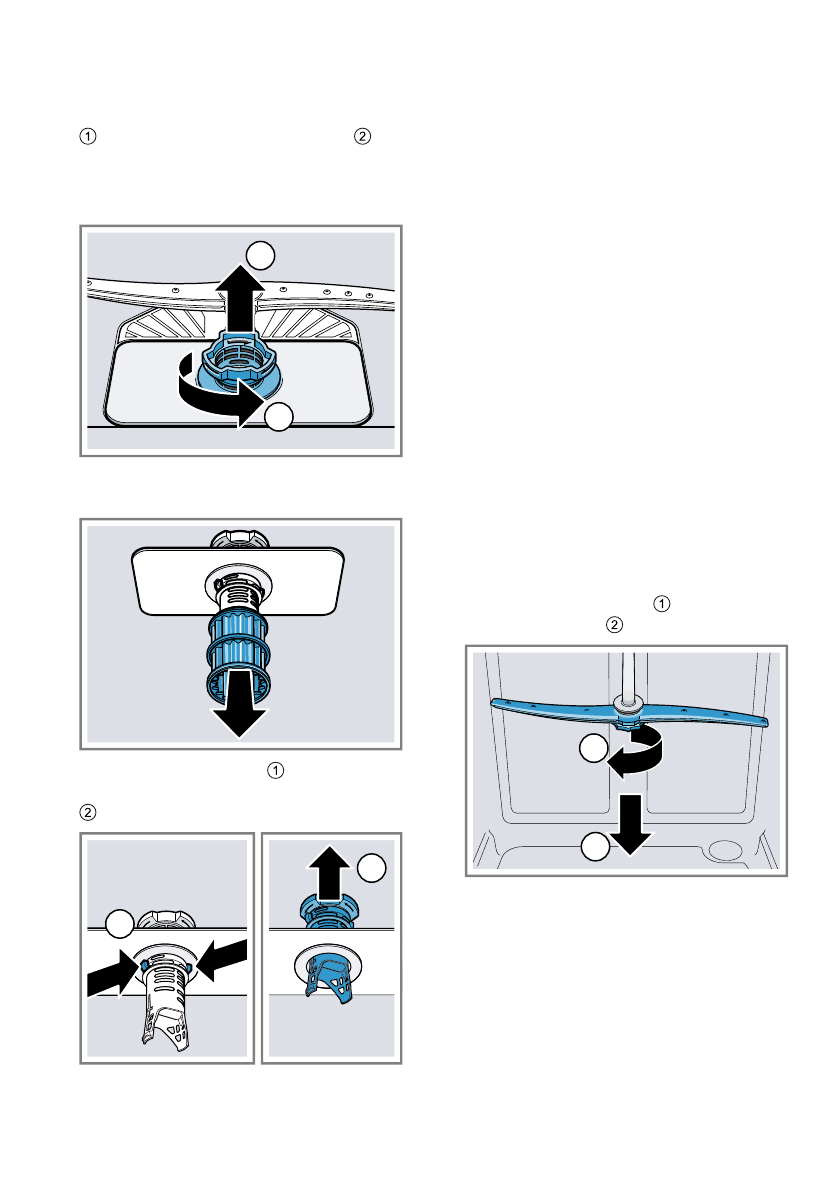 ① ②

① ②

①

②