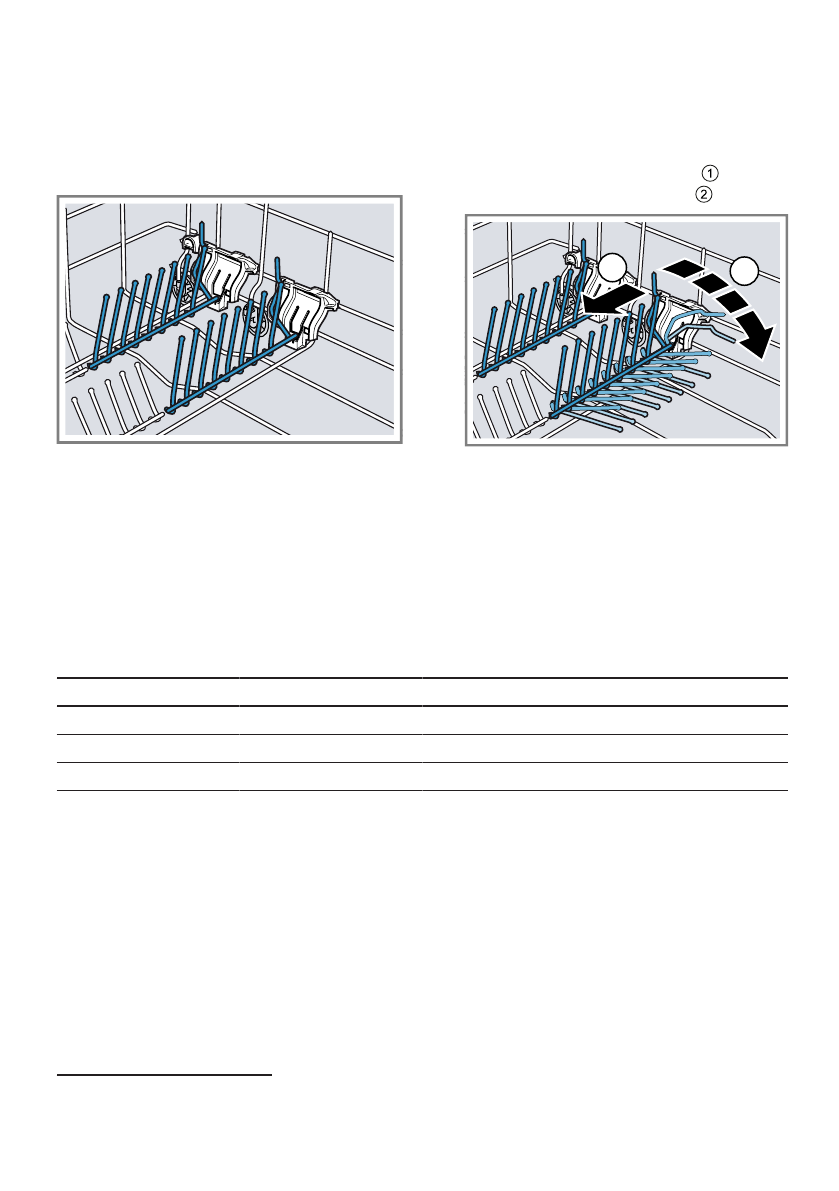 ①
②