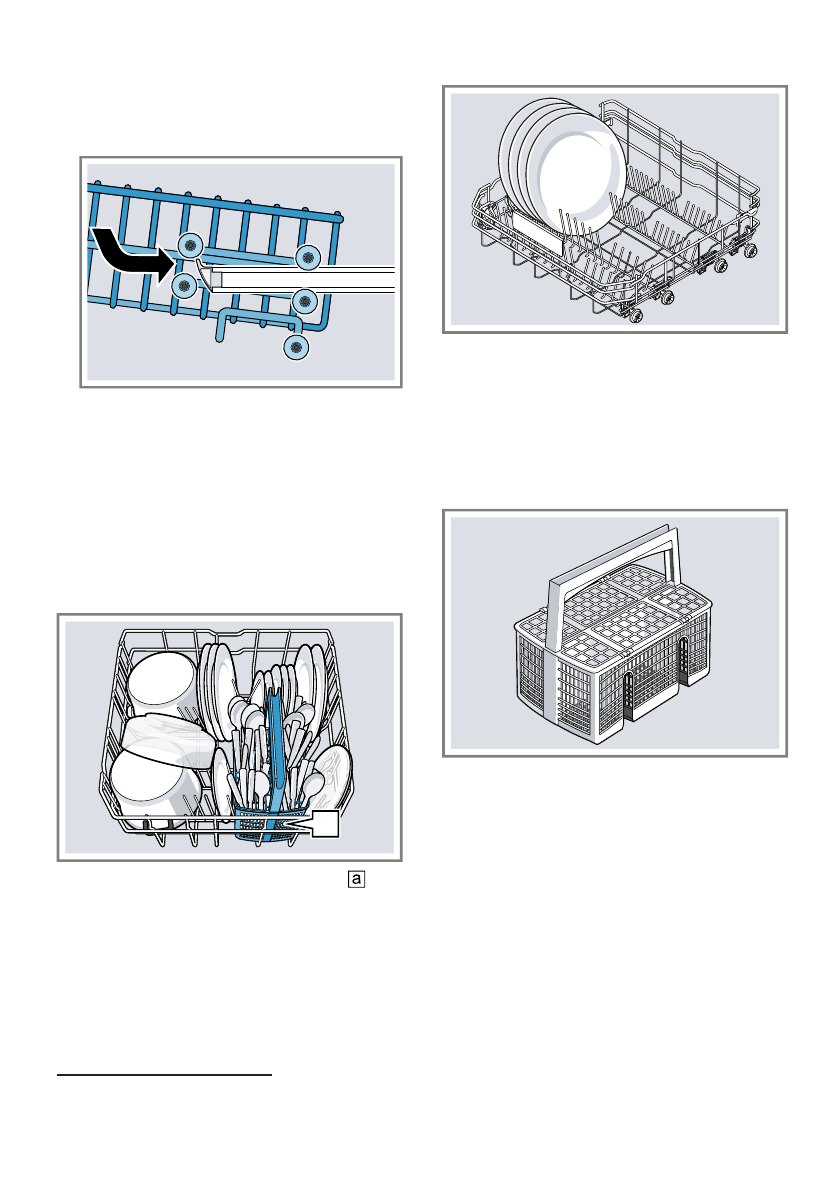 a