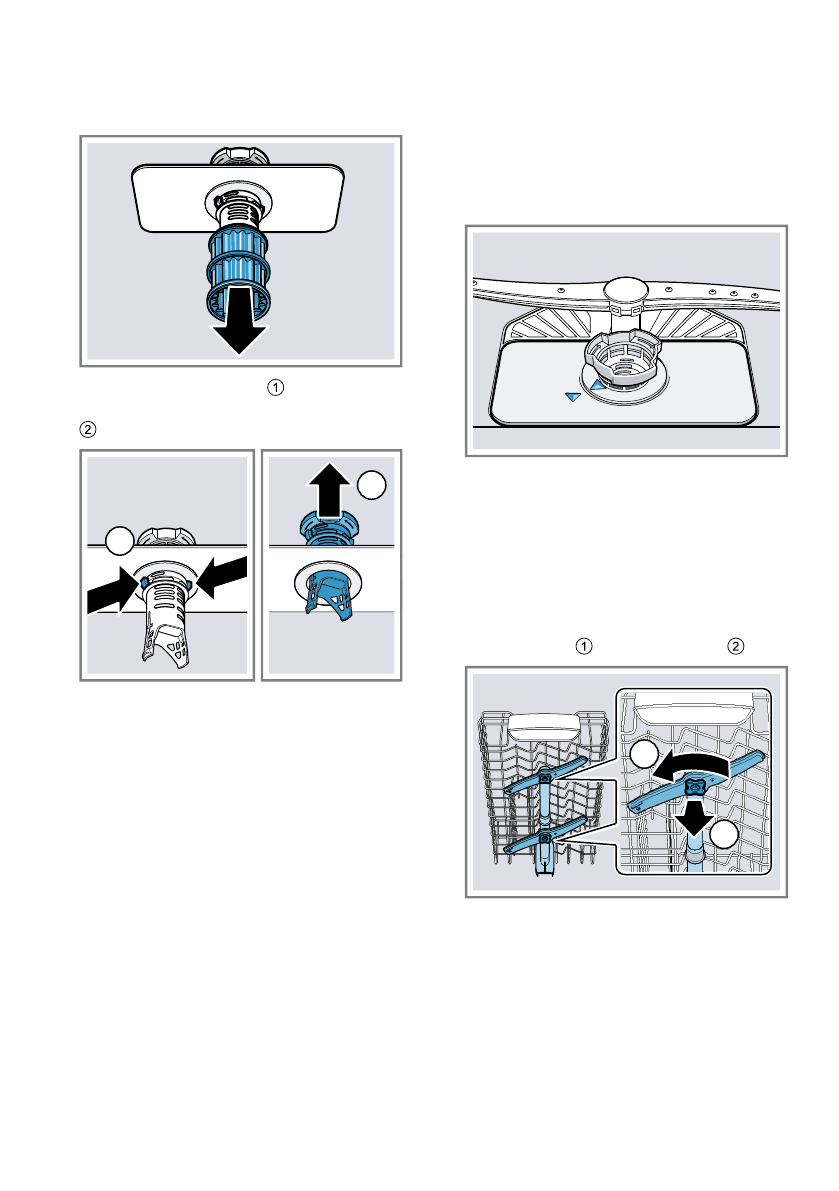 ①

②

①

②