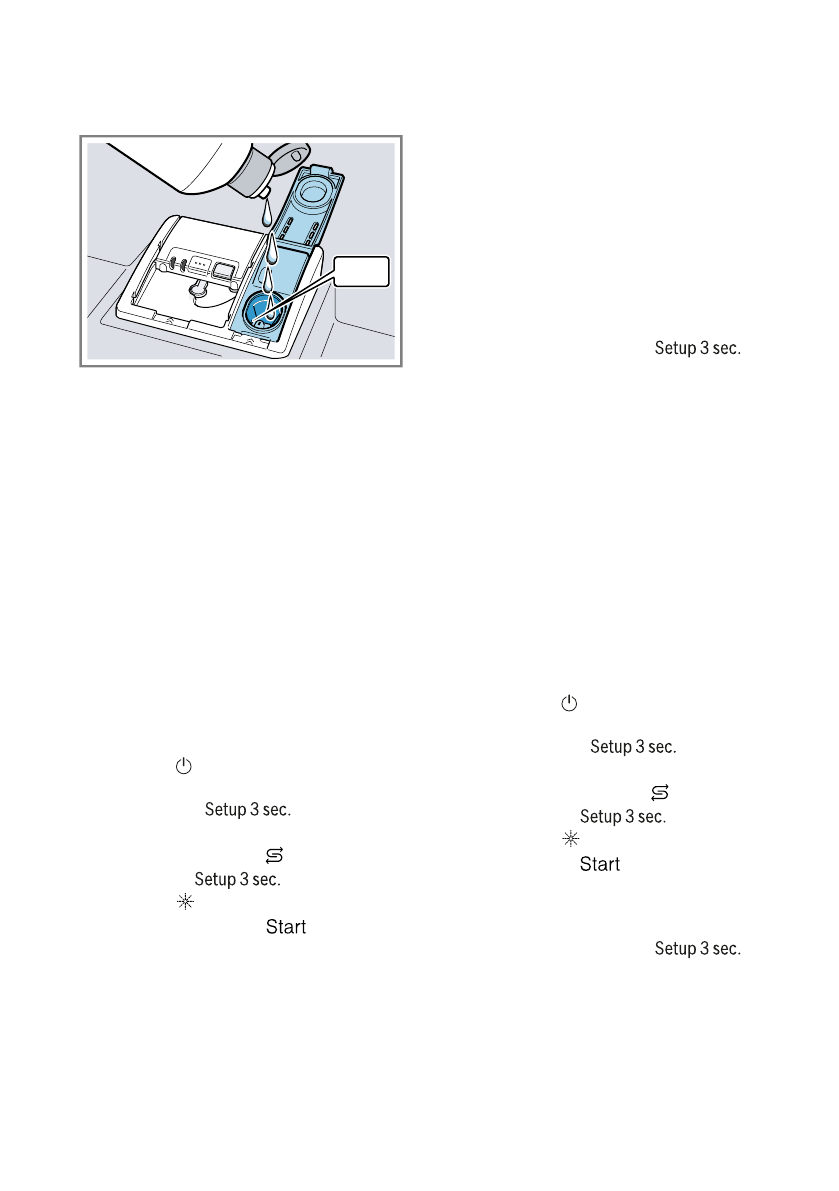 Setup 3 sec.

Setup 3 sec.

Setup 3 sec.

Start

Setup 3 sec.

Setup 3 sec.

Start

Setup 3 sec.