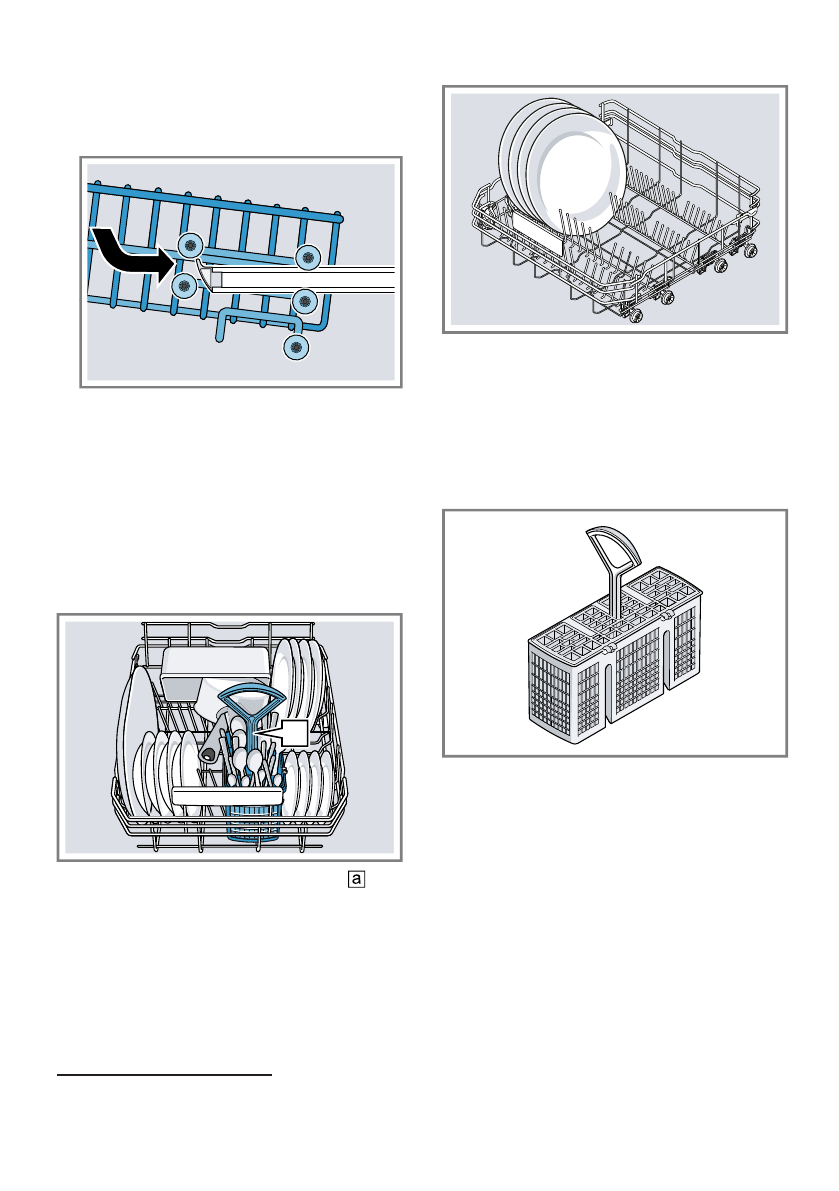 a