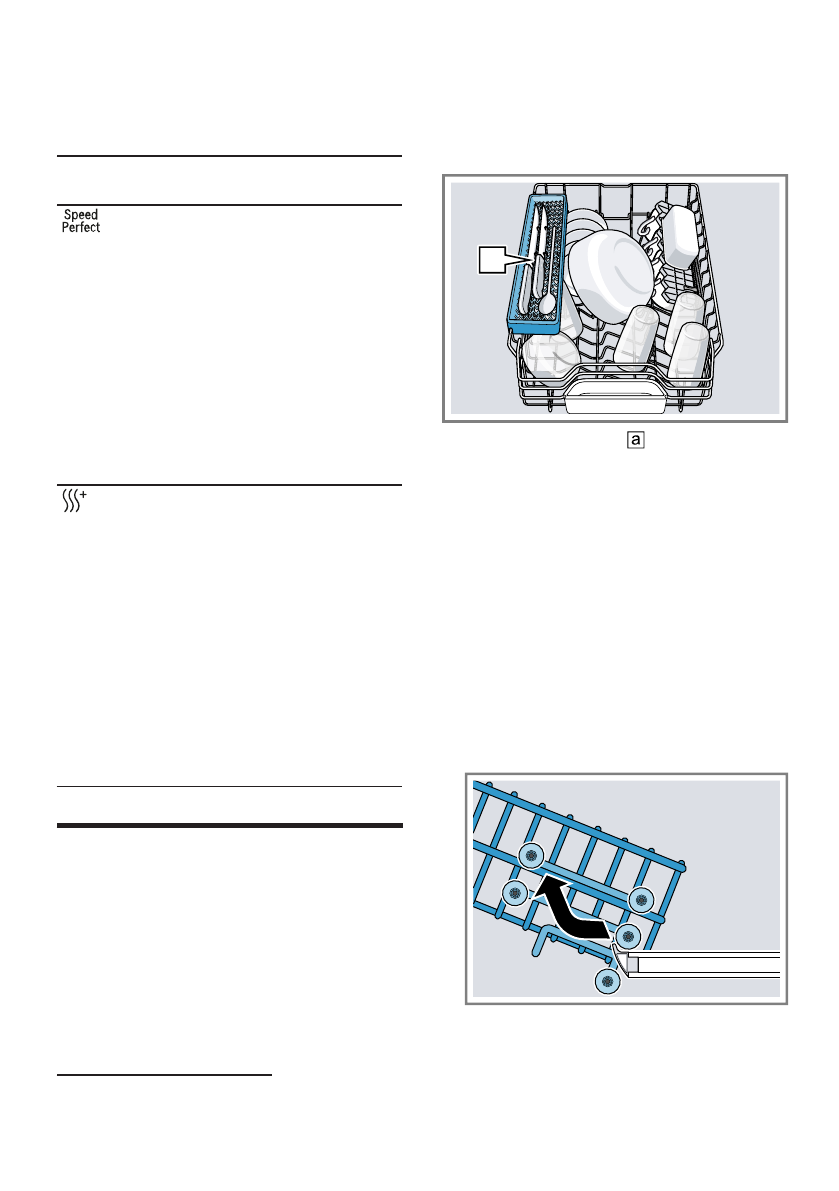 Speed
Perfect

a