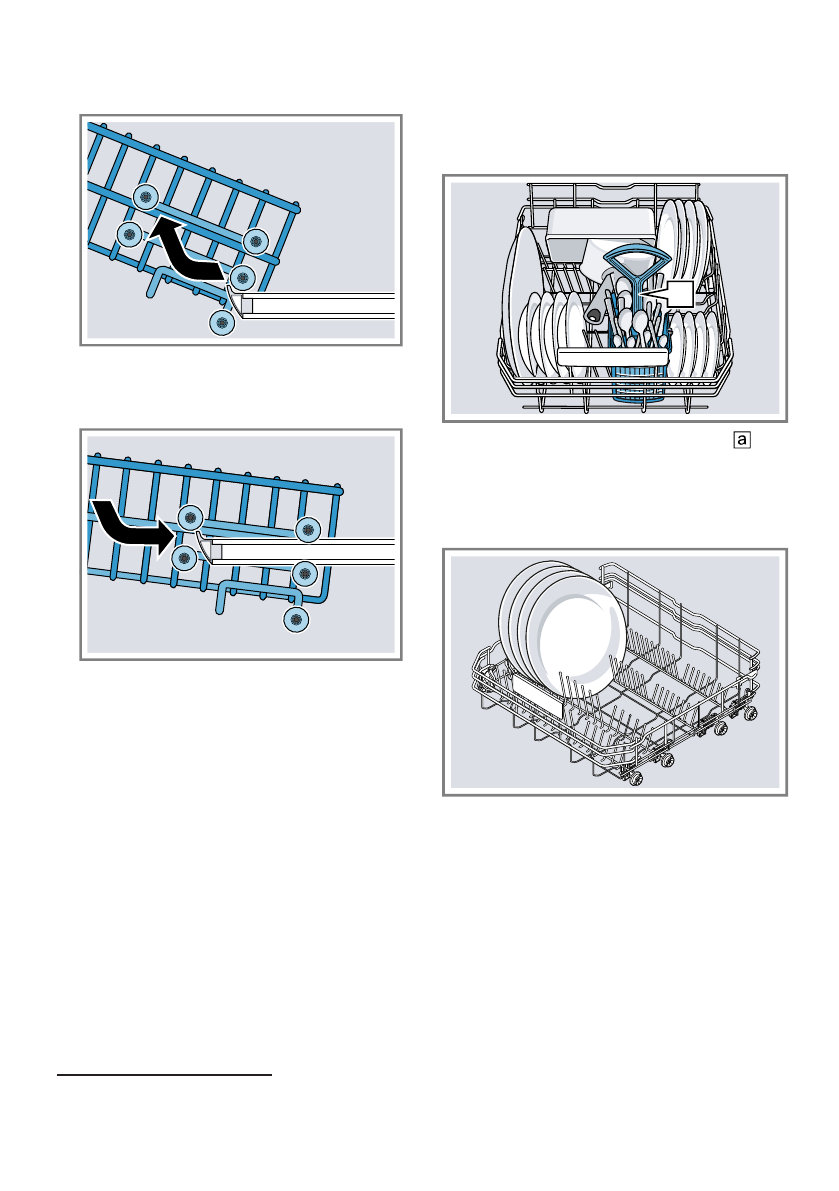 a