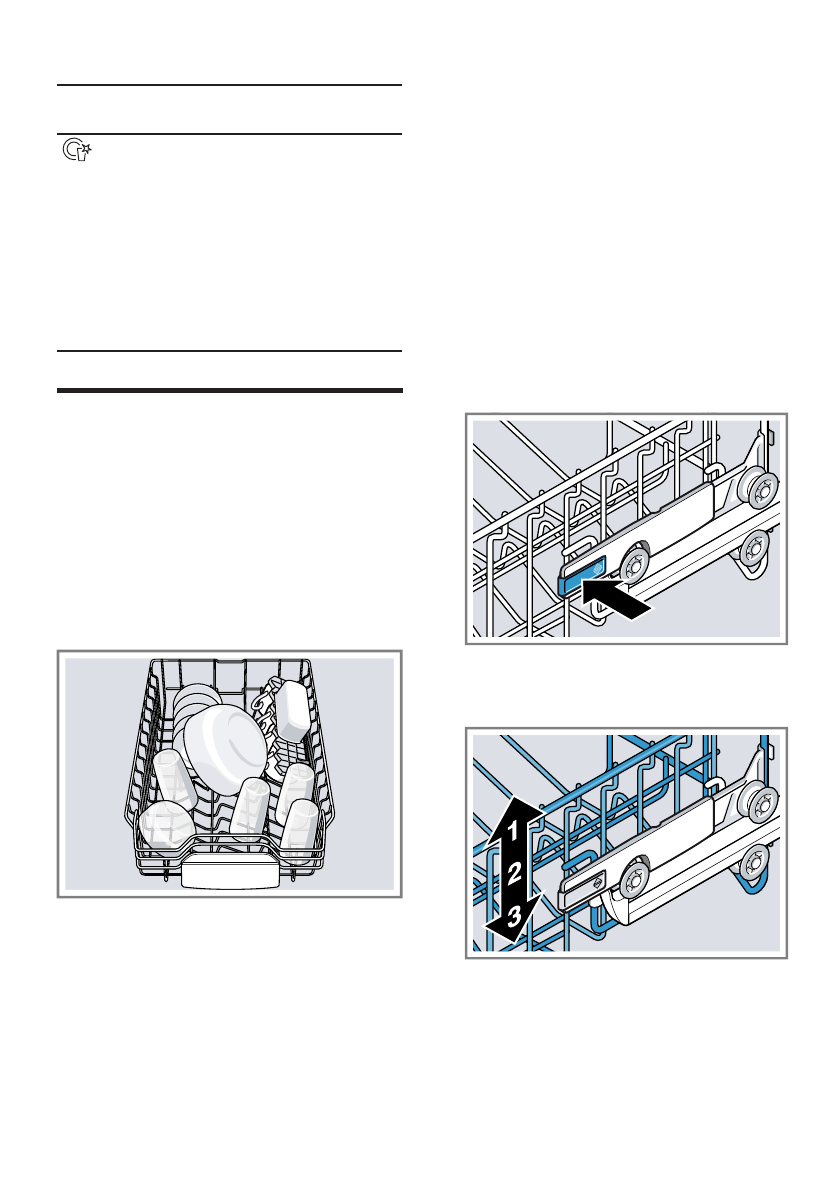 1
2
3