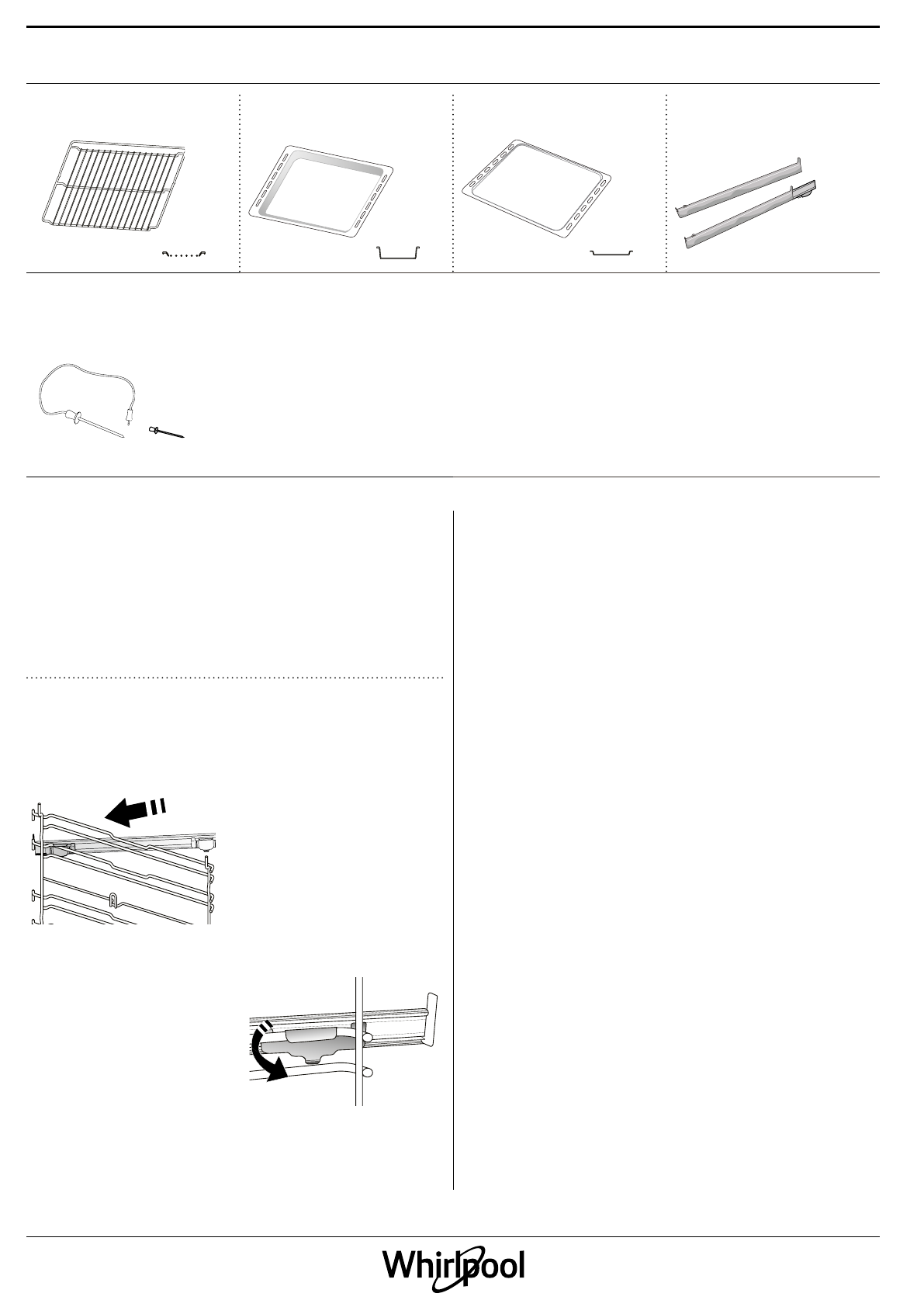 Whirlpool