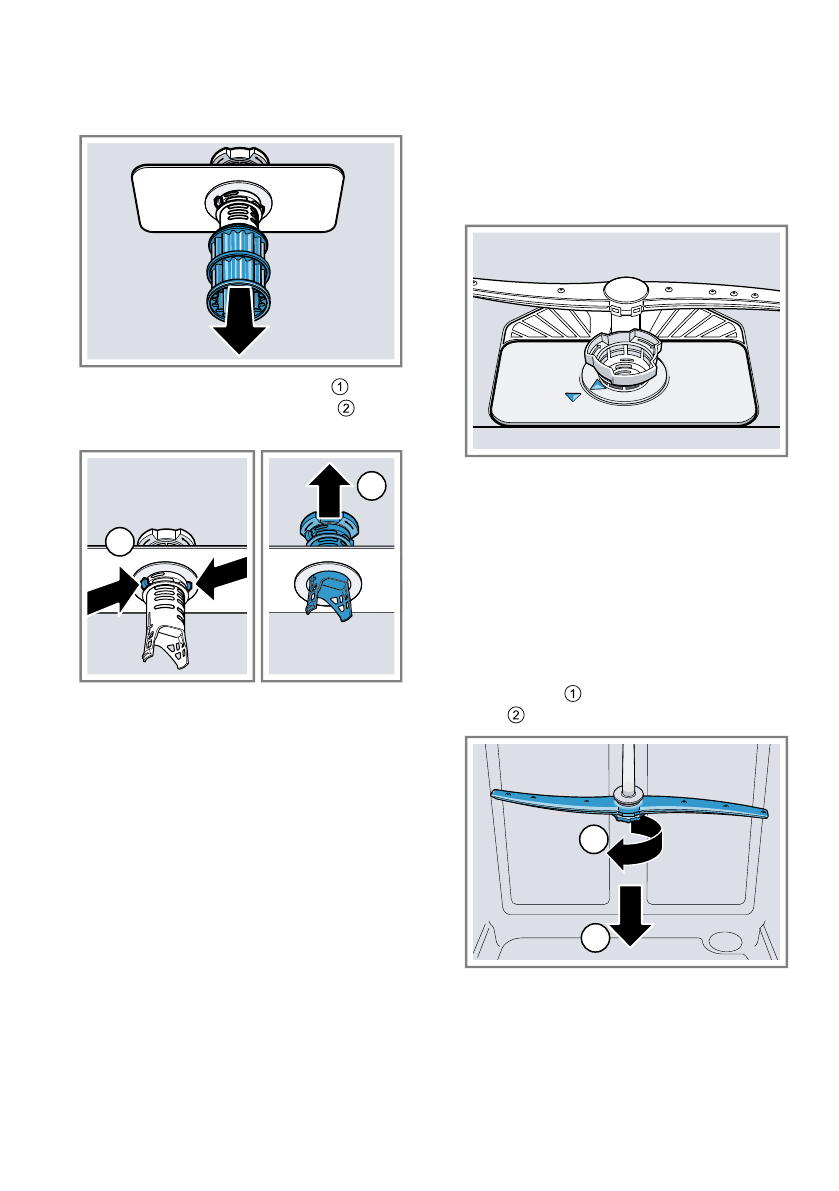 ①
②

①
②