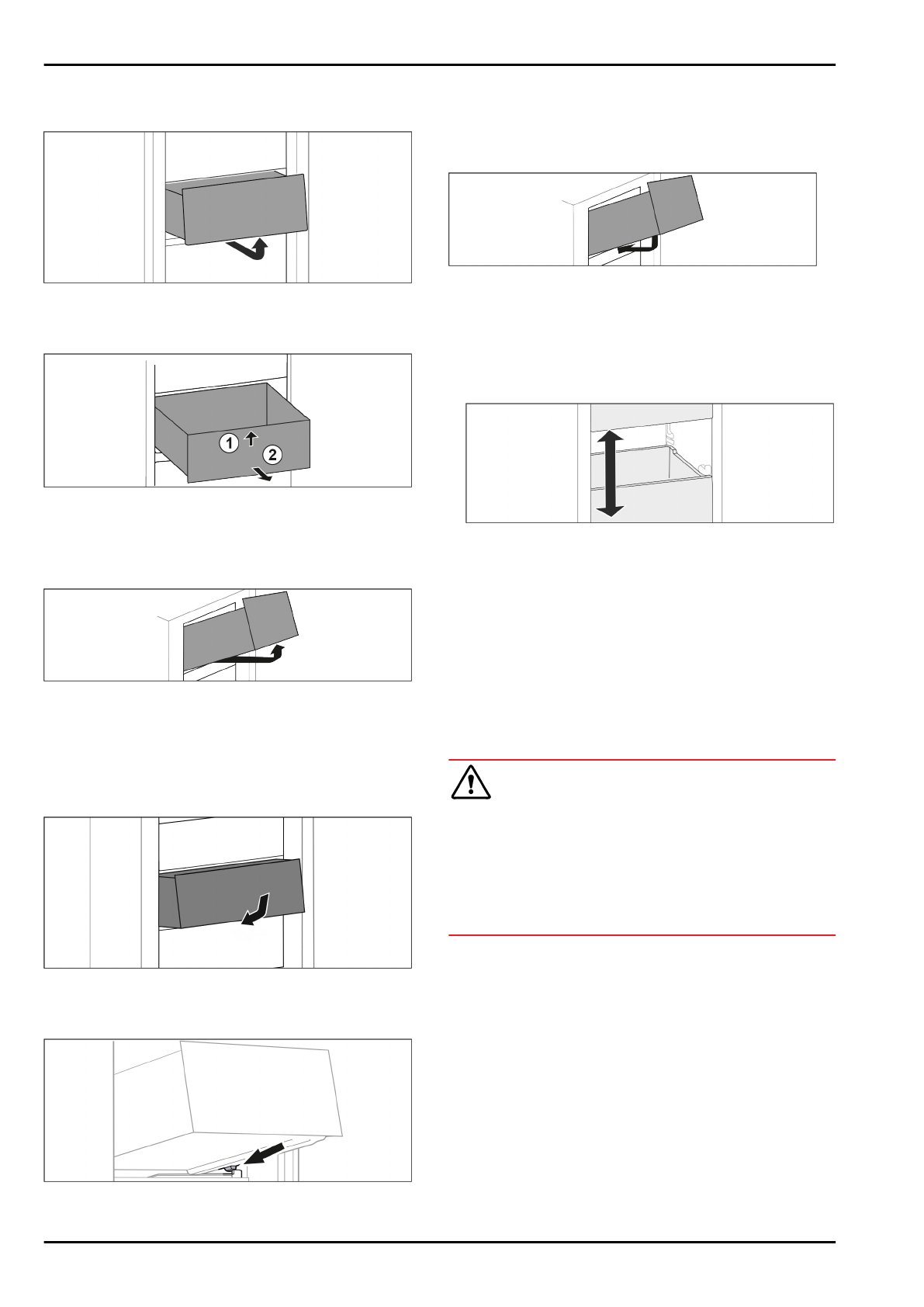 1

2