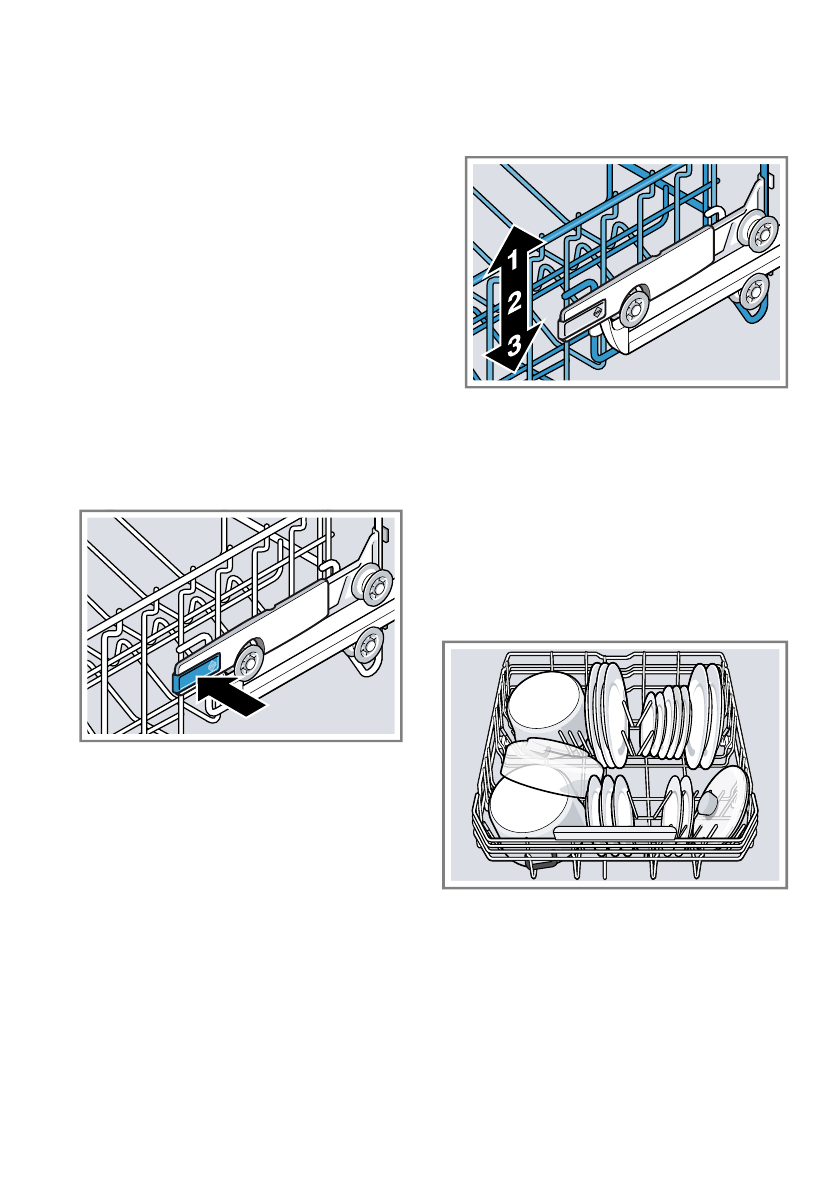 1
2
3