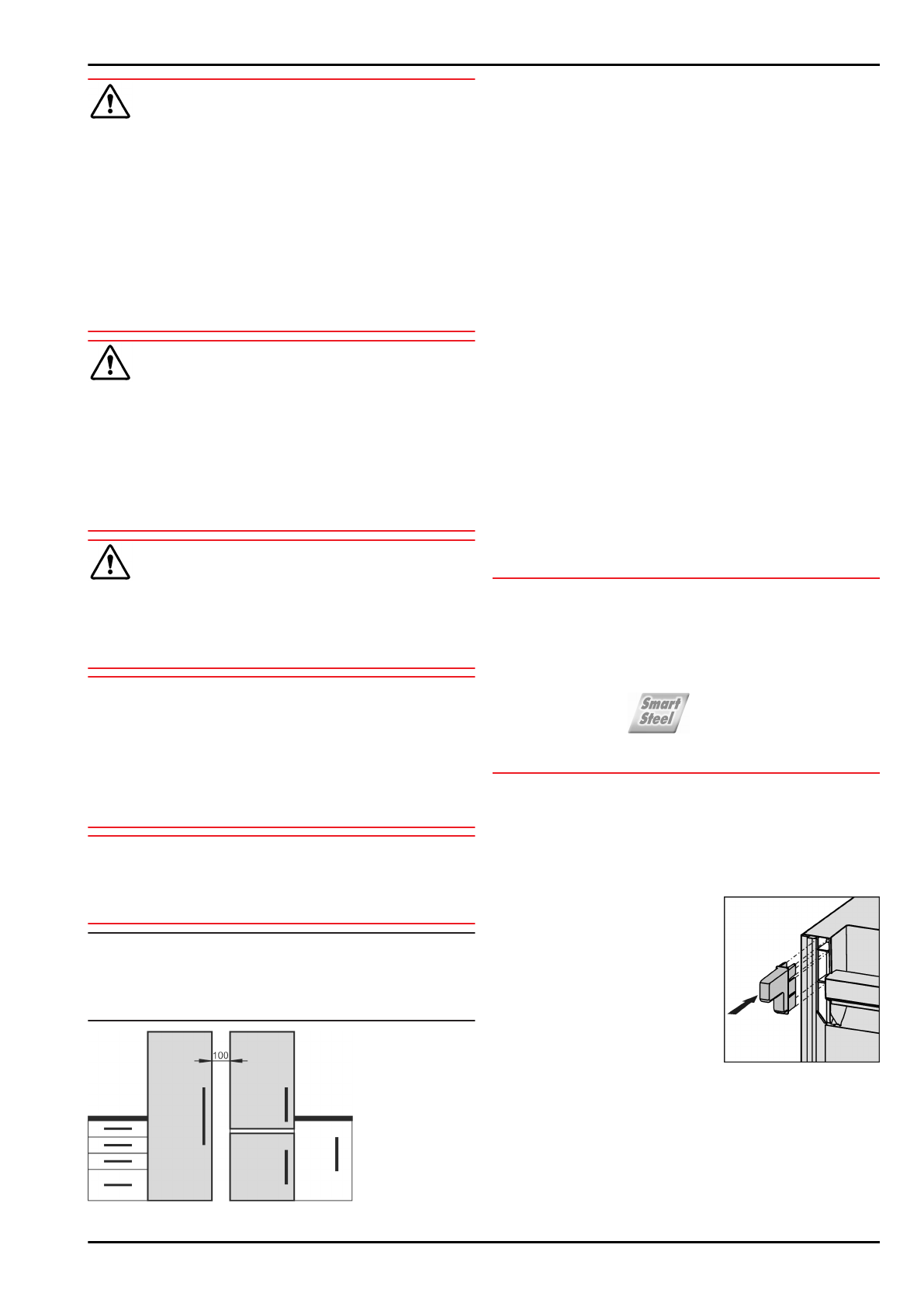 100

Smart Steel