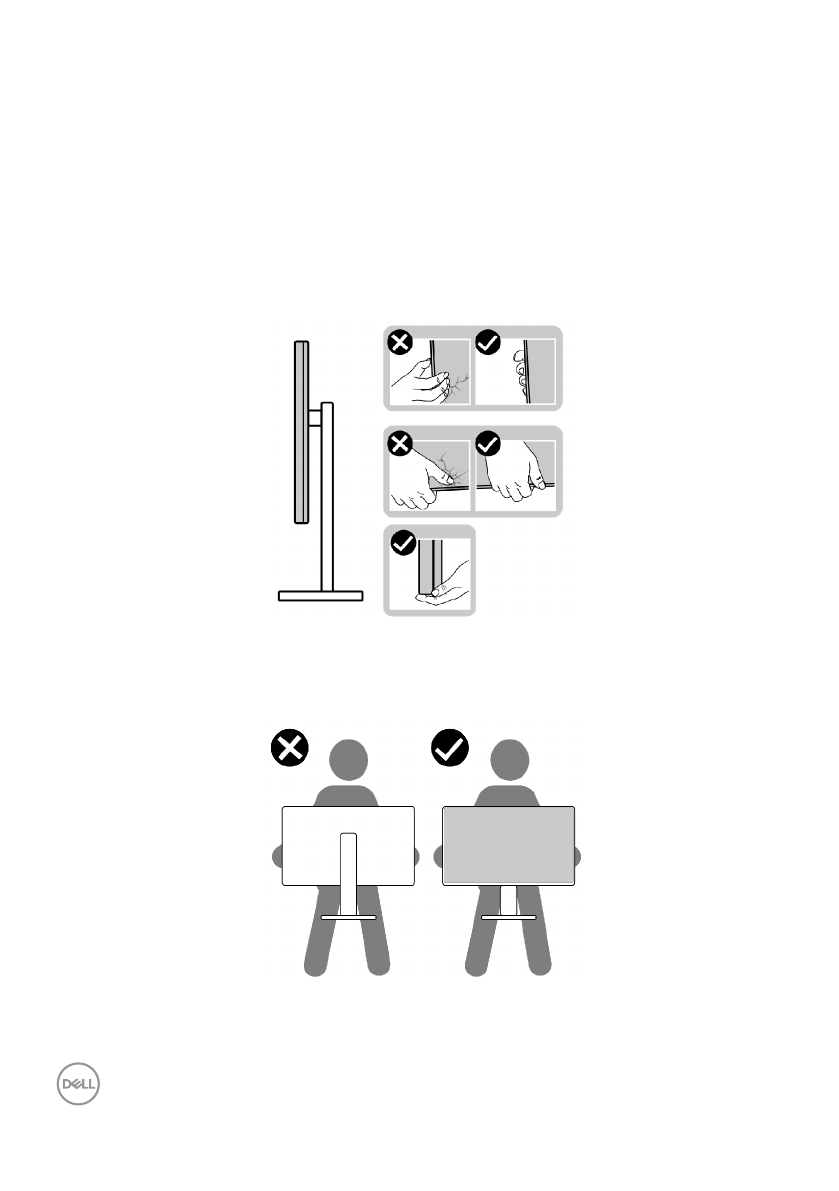 DELL