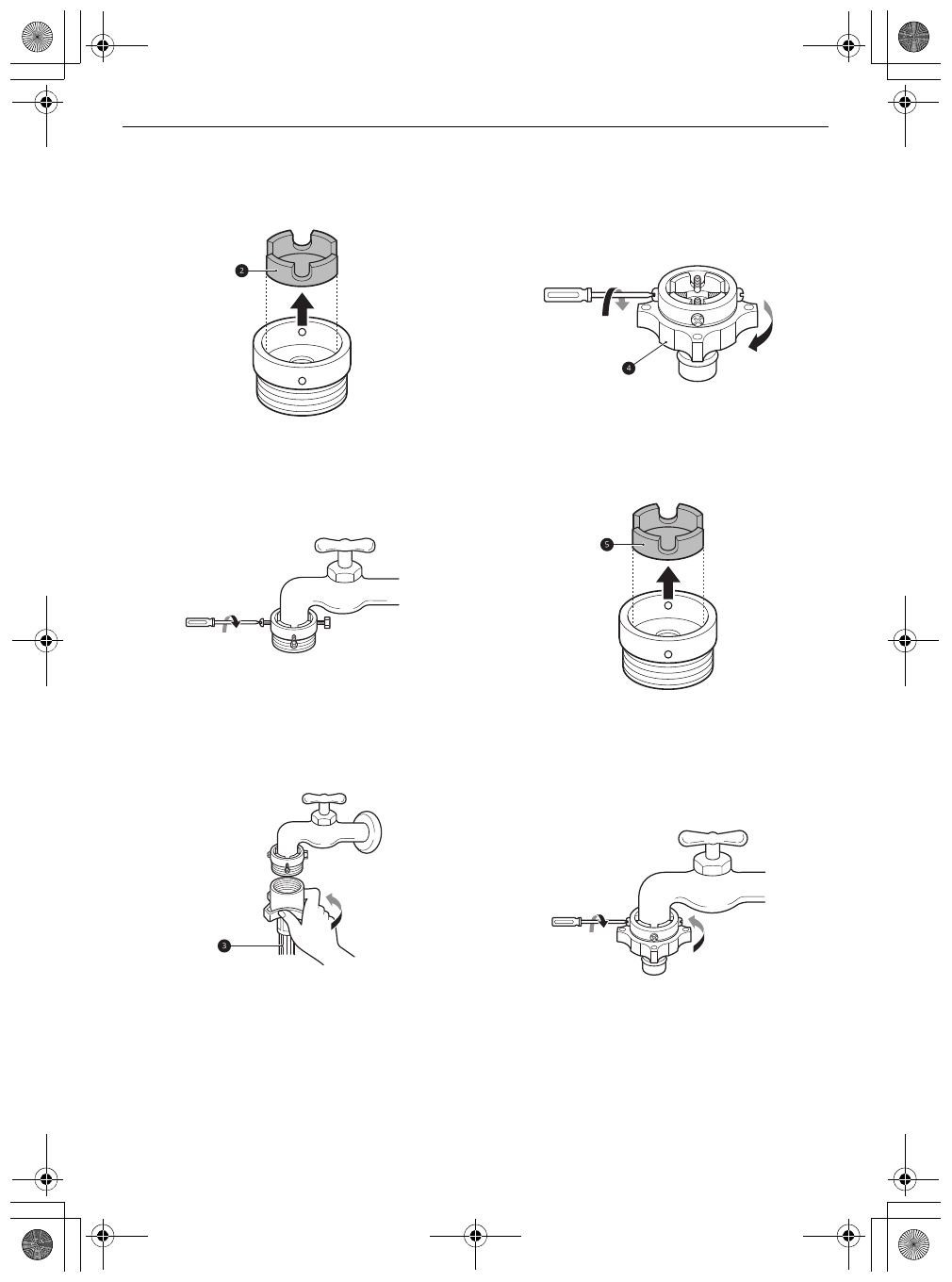 2

4

5

3