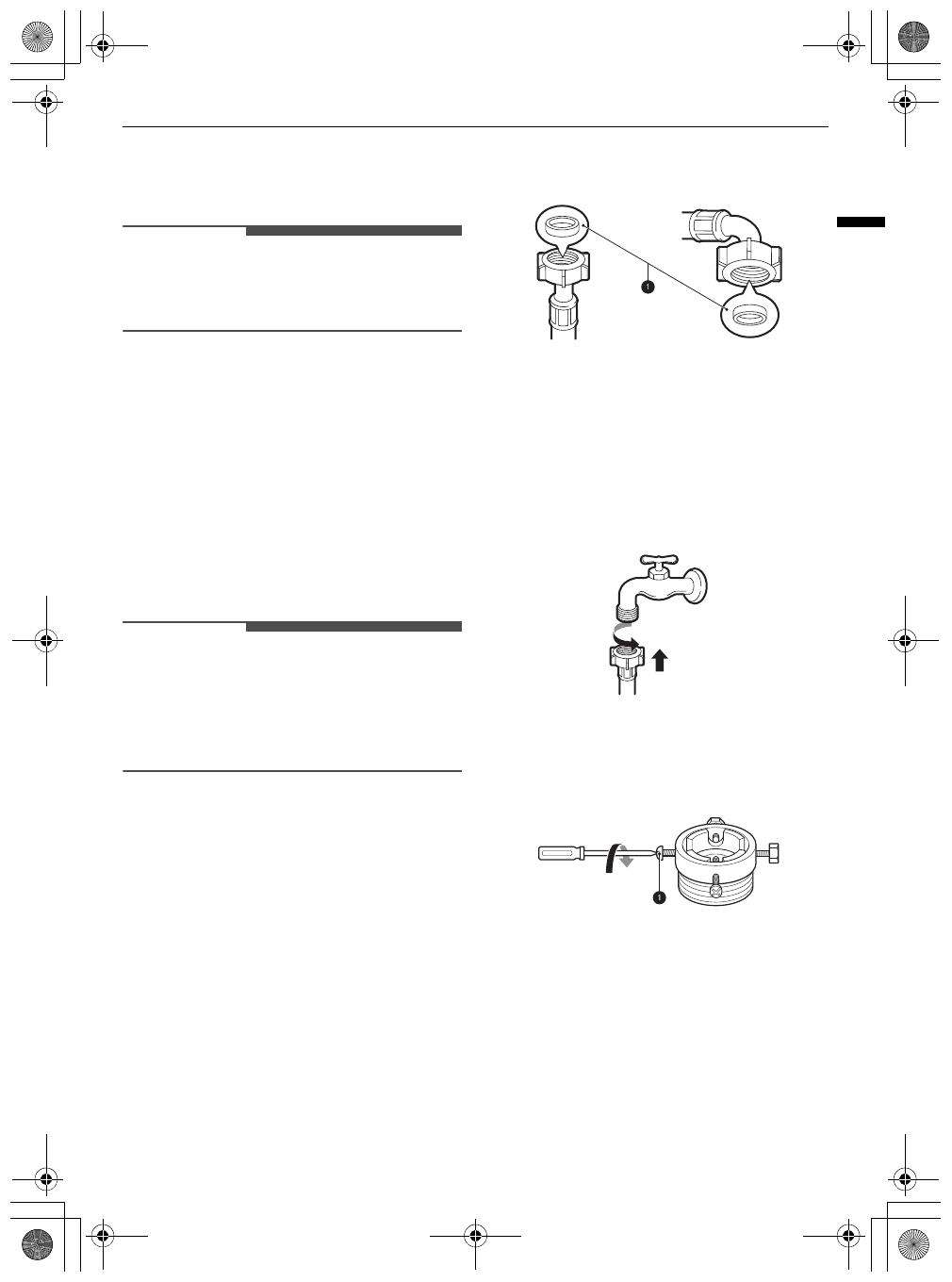 1

1