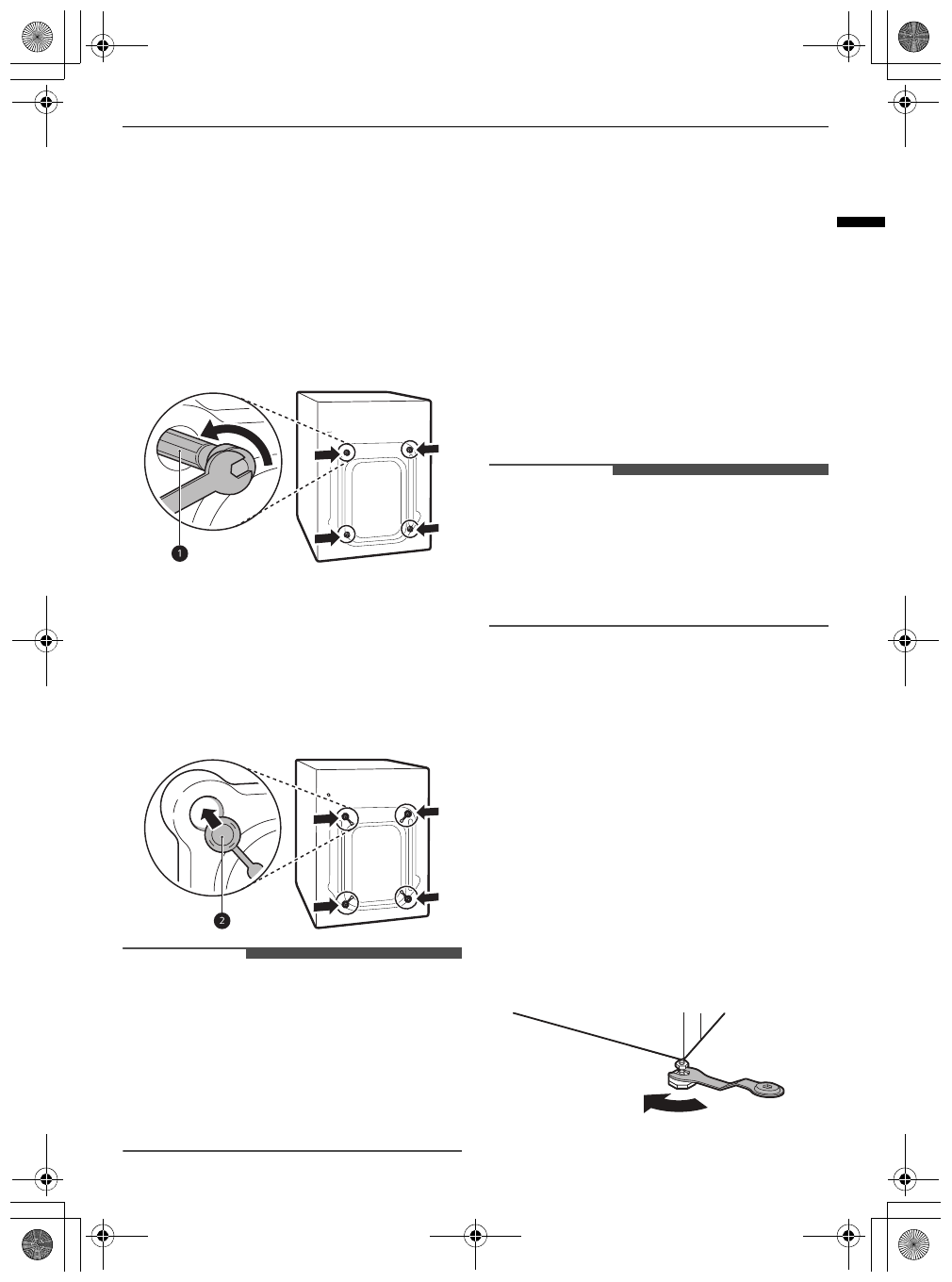 1

2