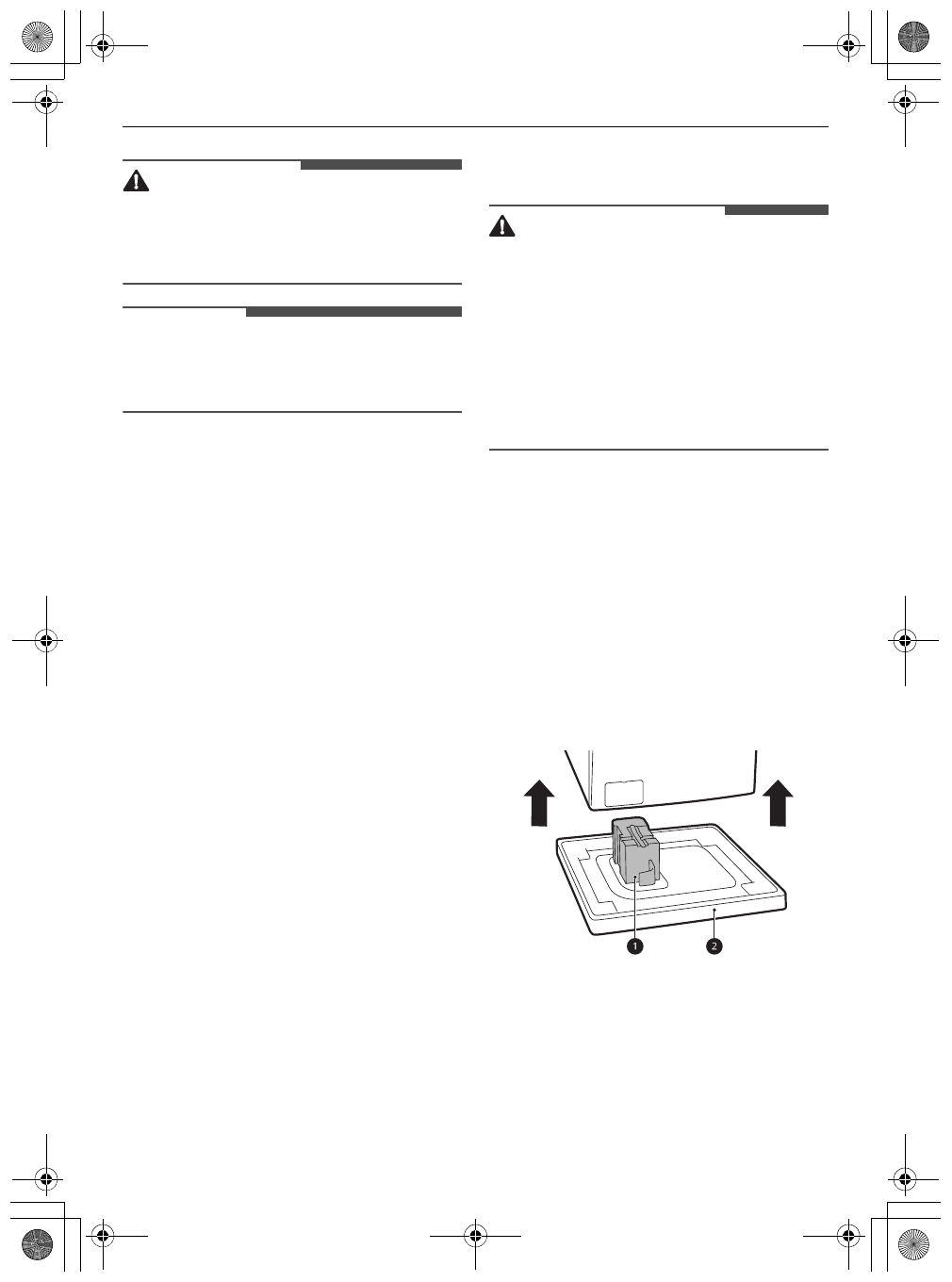 1

2