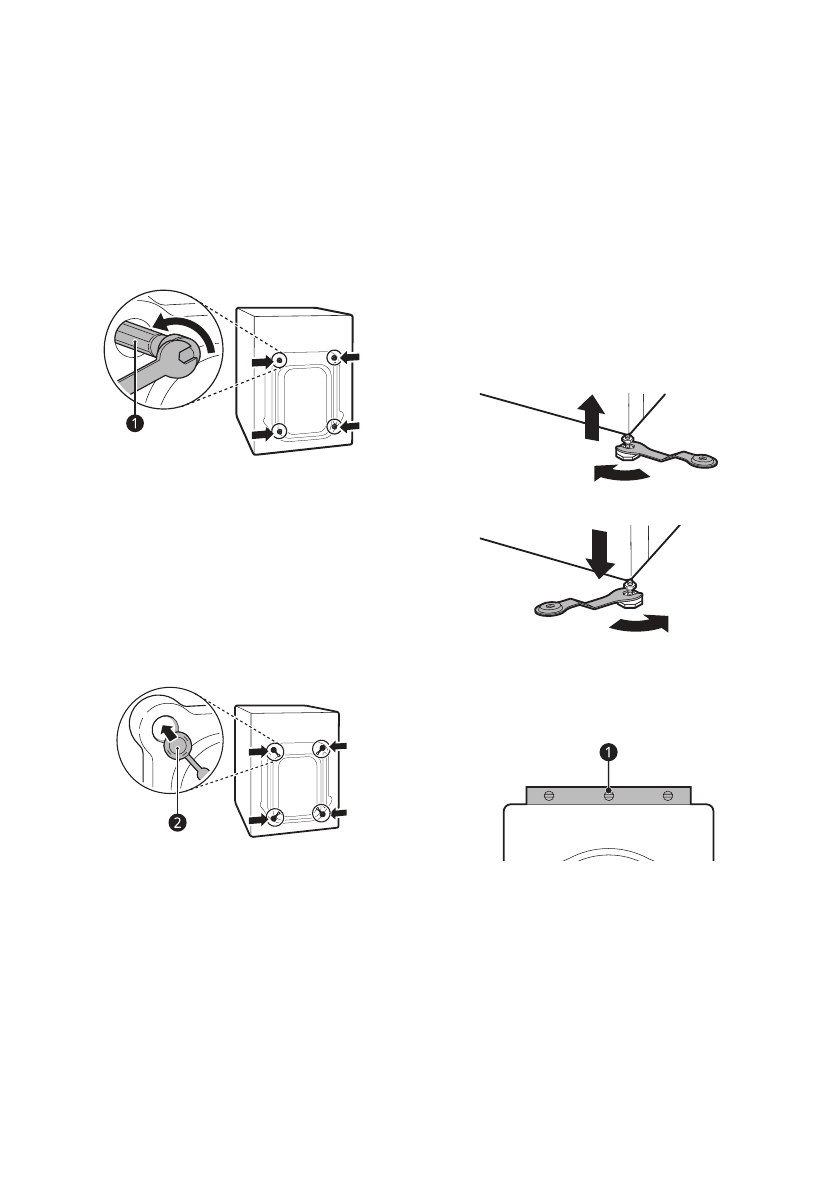 1

2

1