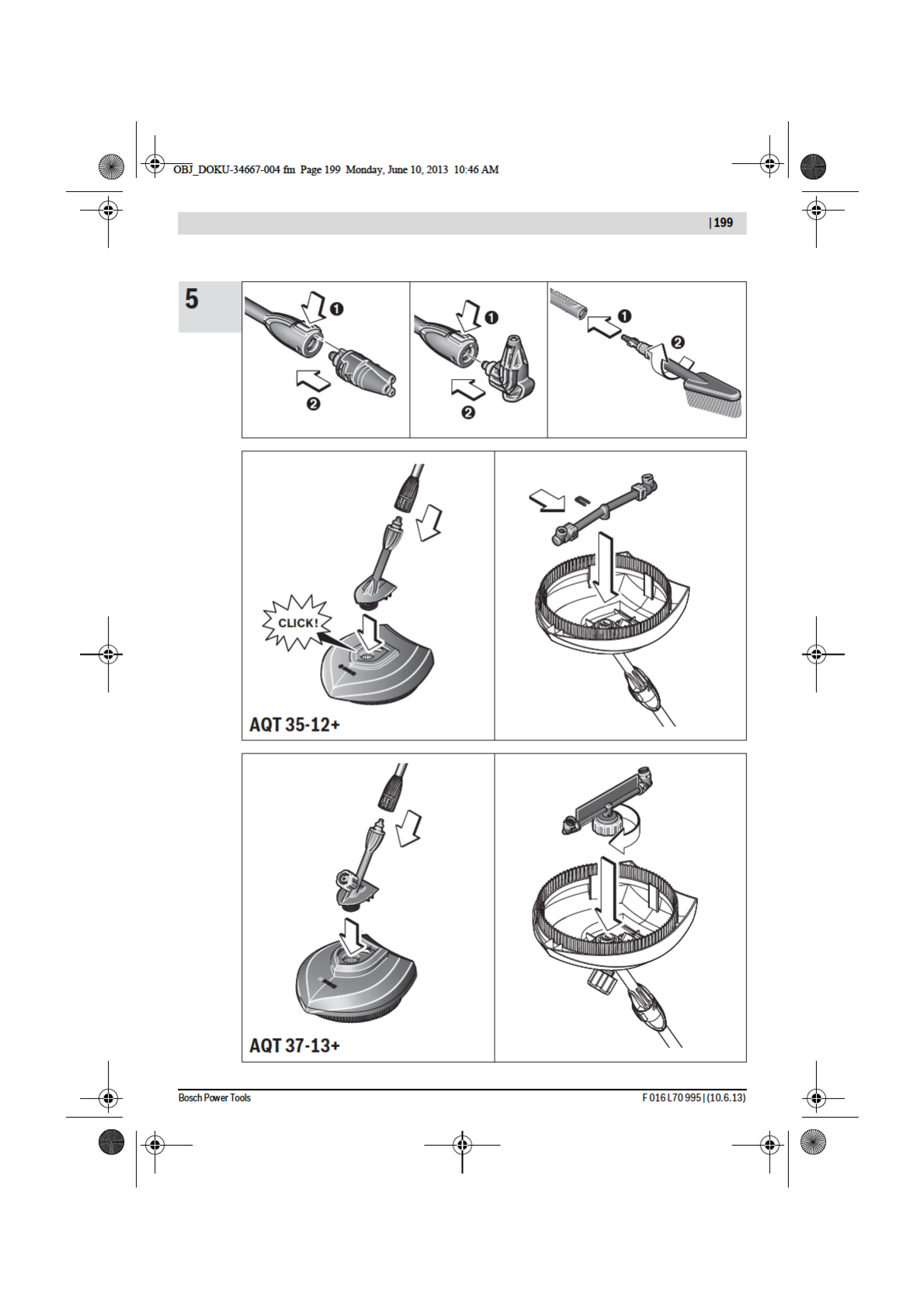 OBJ_DOKU-34667-004.fm Page 199 Monday, June 10, 2013 10:46 AM

| 199

5

❶

❷

❶

❷

❶

❷

CLICK!

AQT 35-12+

AQT 37-13+

Bosch Power Tools

F 016 L70 995 | (10.6.13)