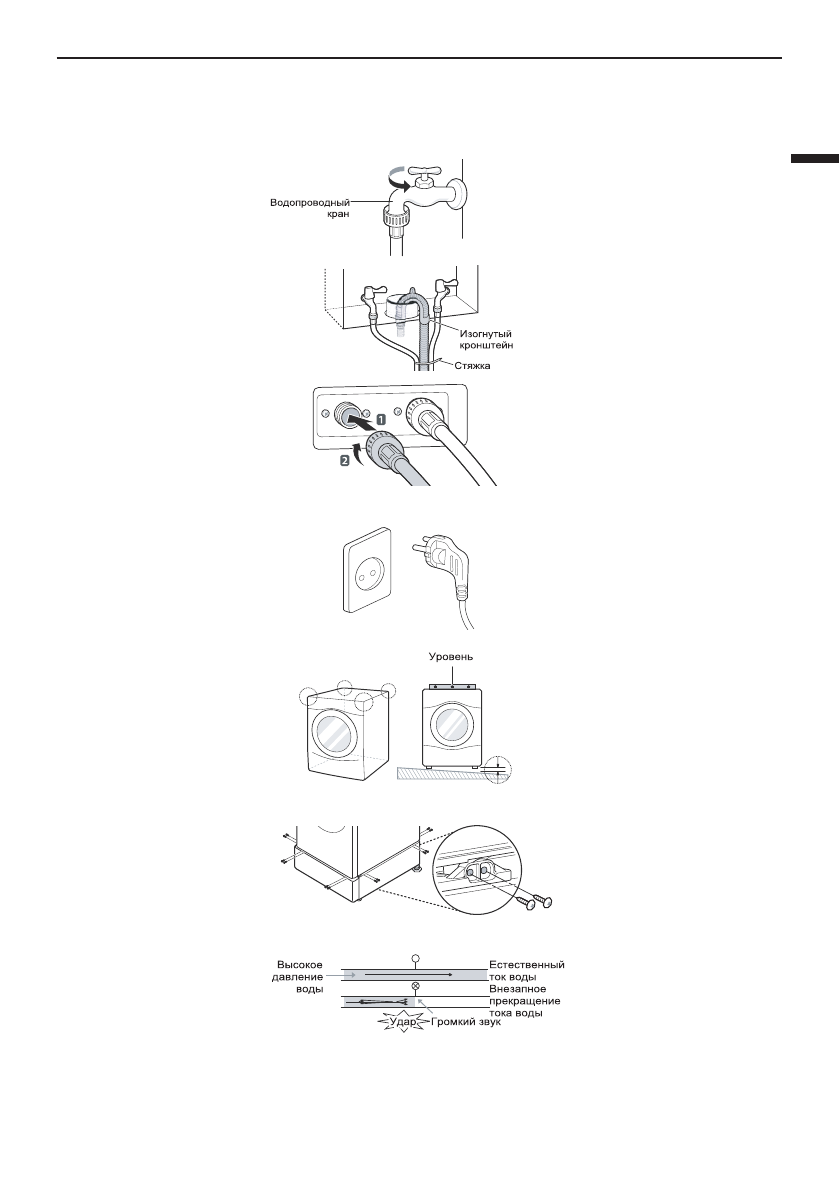 Водопроводный кран

Изогнутый кронштейн

Стяжка

1

2

Уровень

Высокое давление воды

Естественный ток воды

Внезапное прекращение тока воды

Удар

Громкий звук