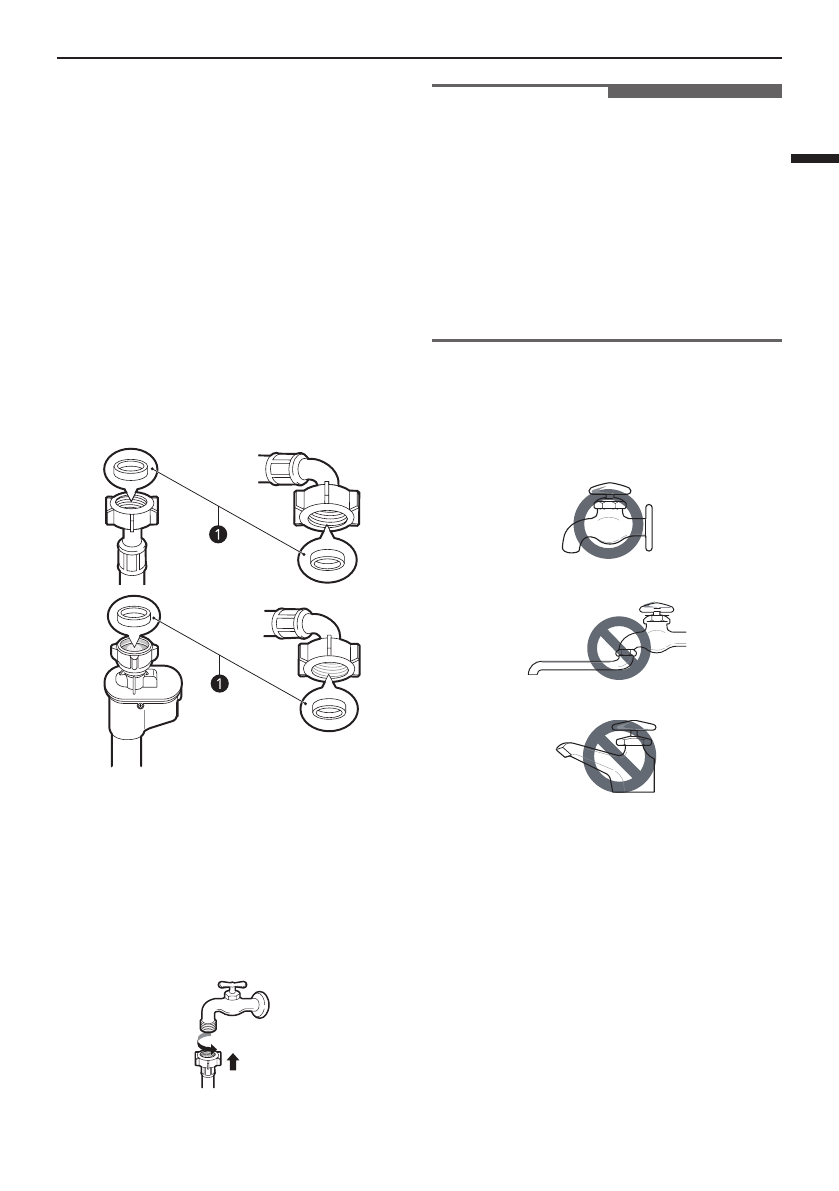 1

1