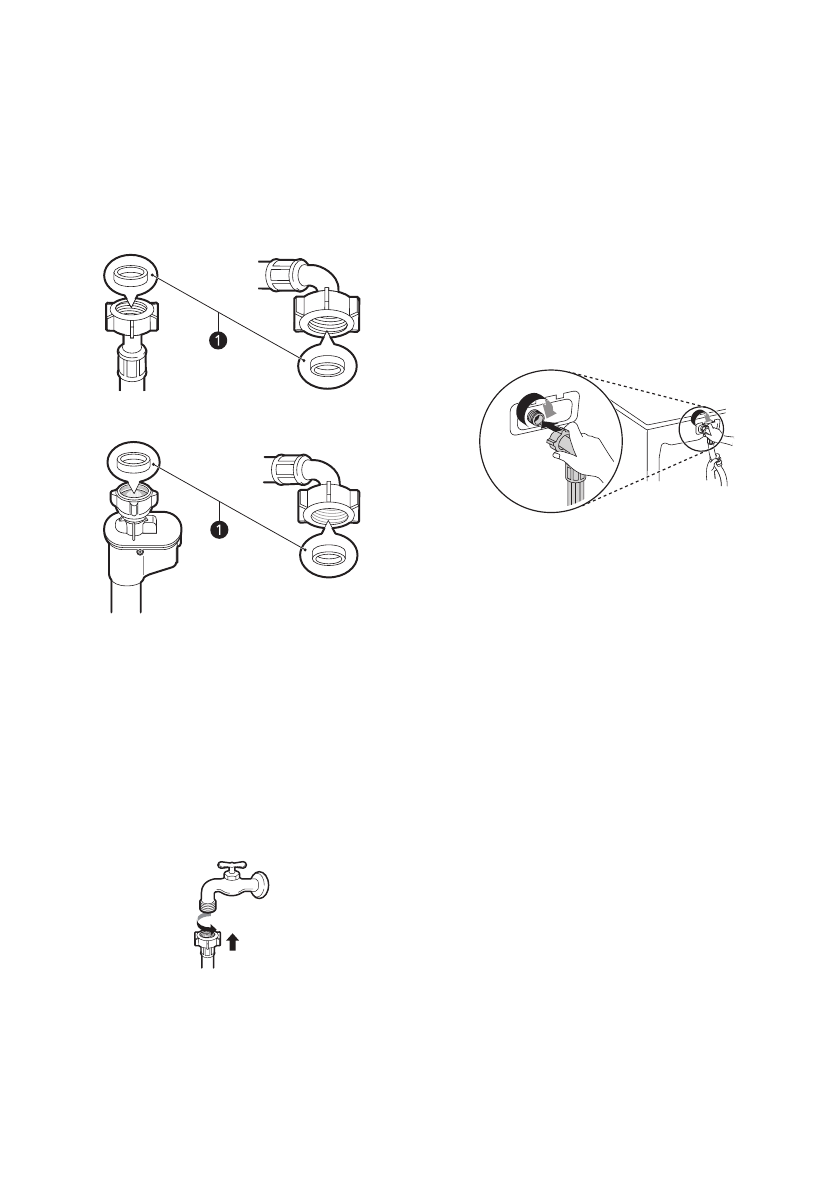 1

1