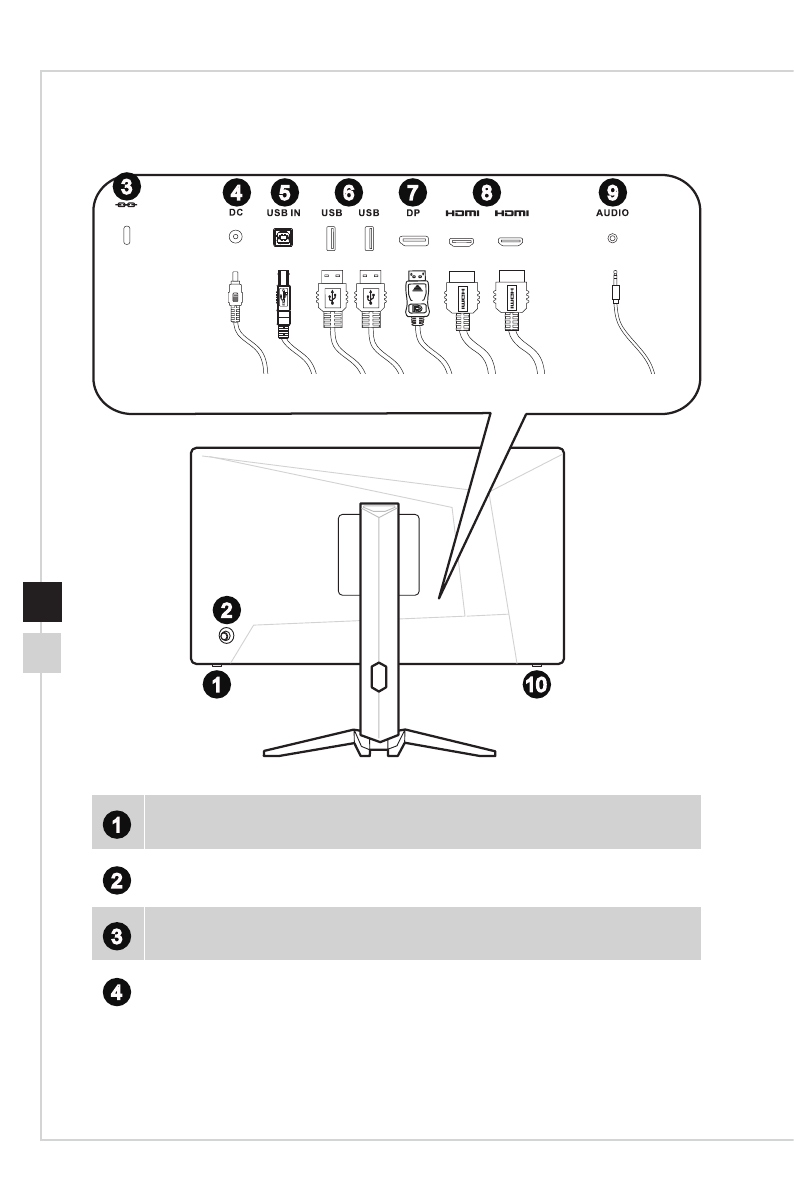 3
4
DC
5
USB IN
6
USB USB
7
DP
8
HDMI HDMI
9
AUDIO

2
1
10

1
2
3
4