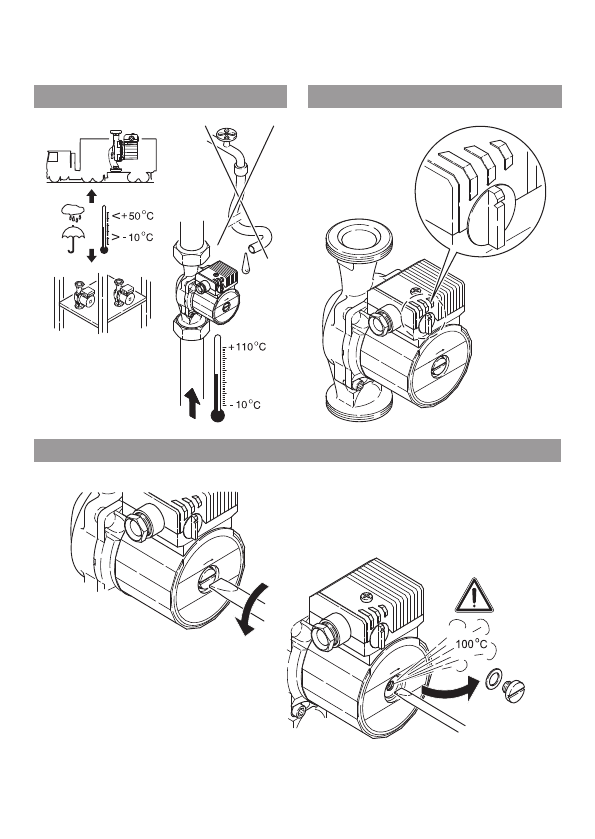 < +50°C
> - 10°C

+110°C
- 10°C

100°C