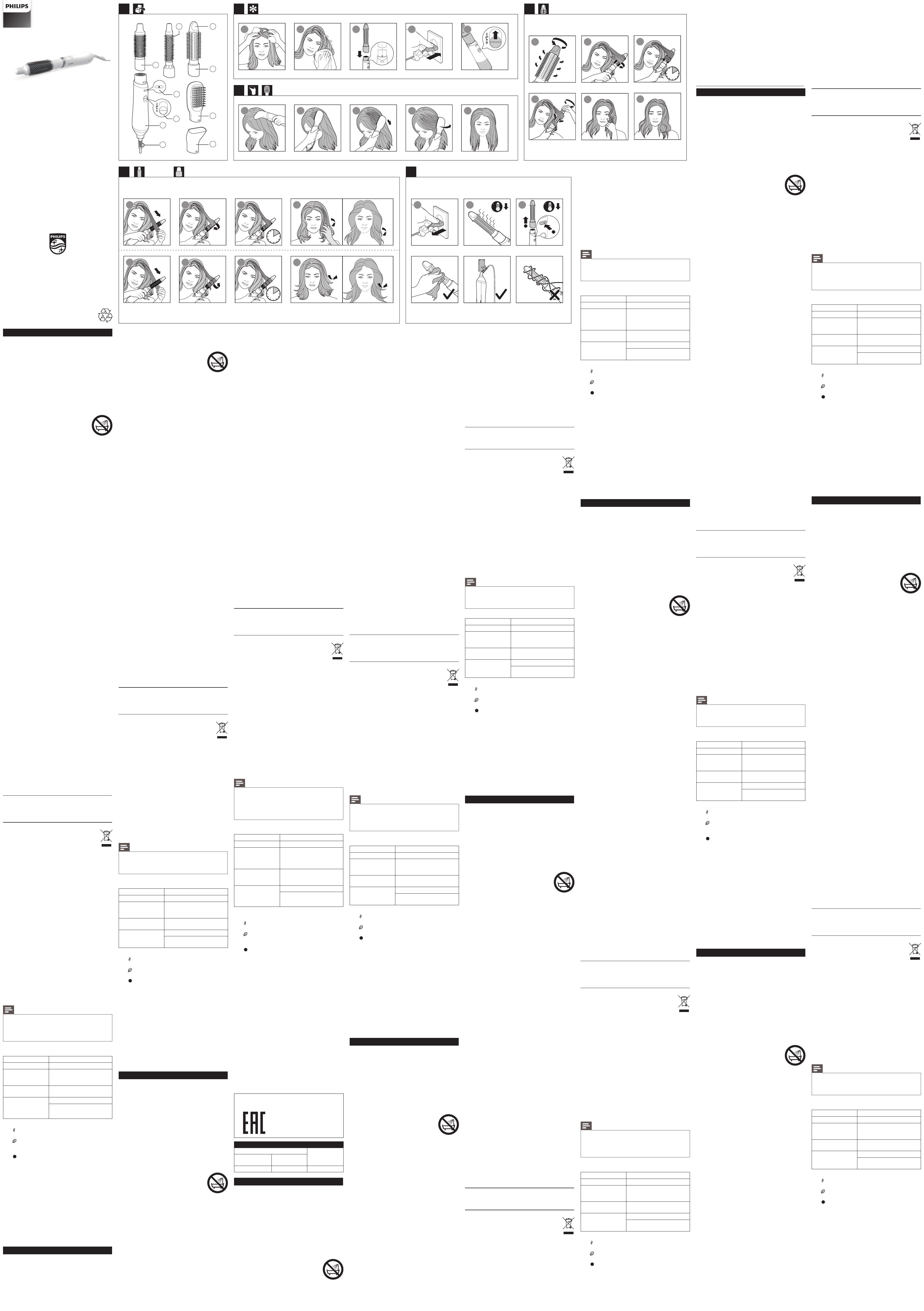 PHILIPS

PHILIPS

EAC