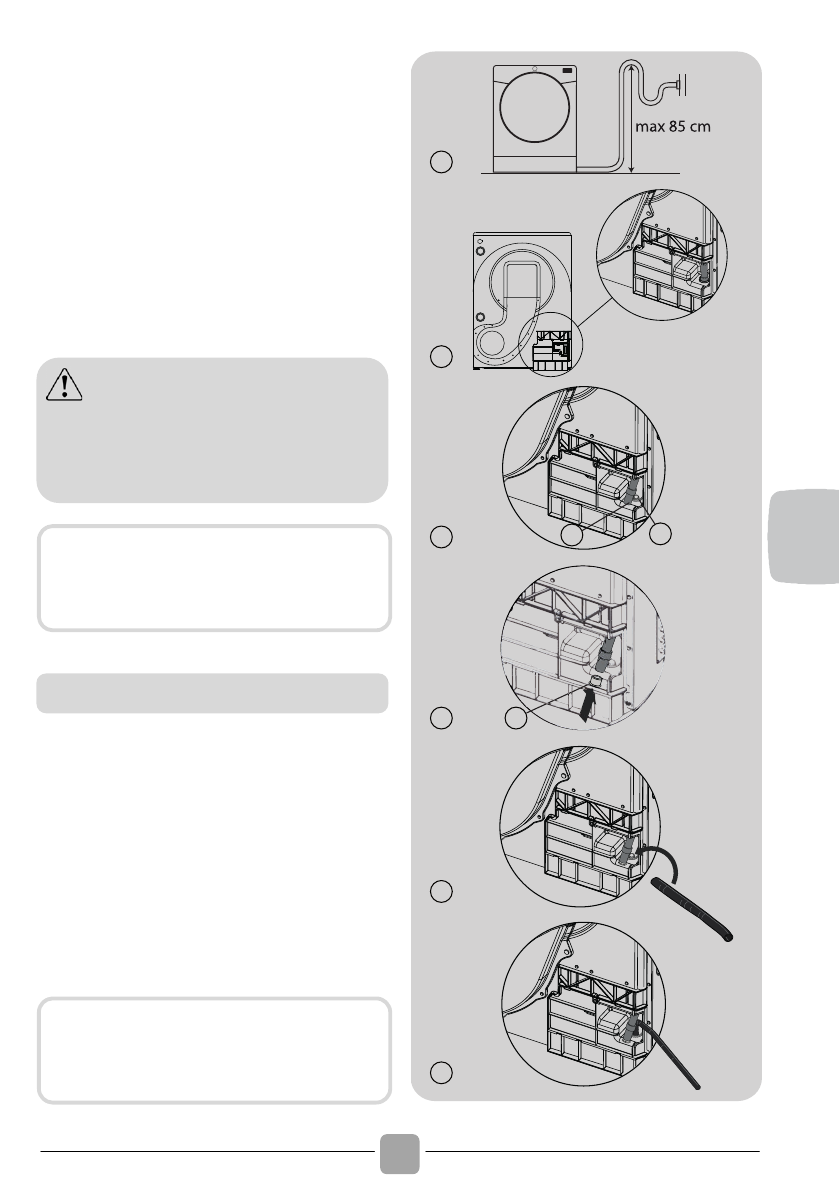 max 85 cm