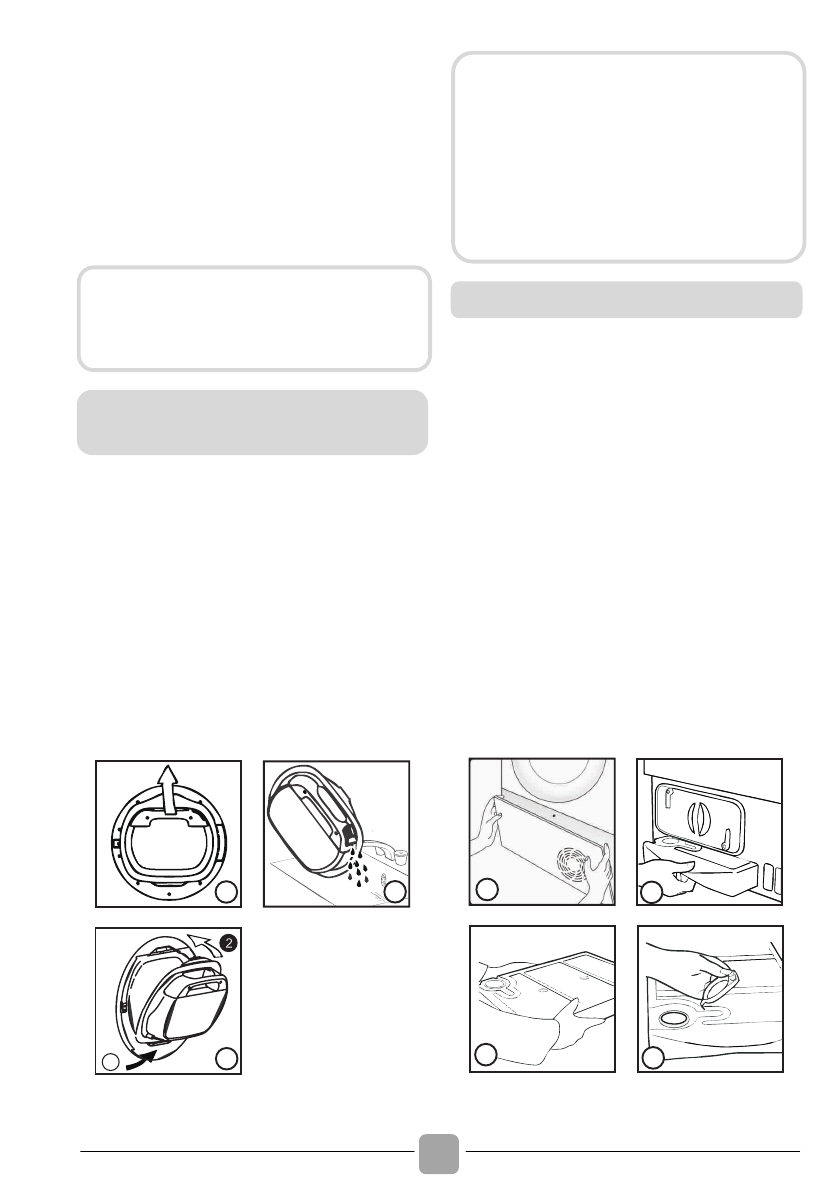 2