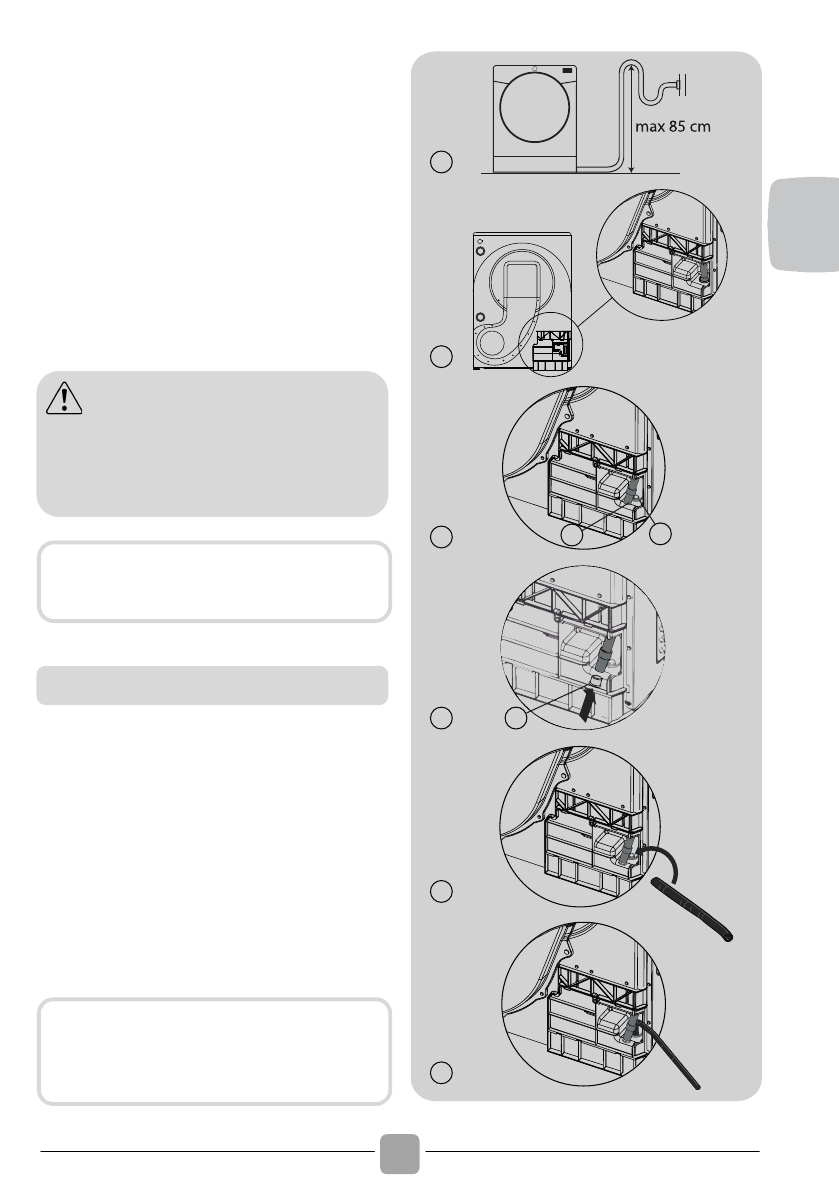 max 85 cm