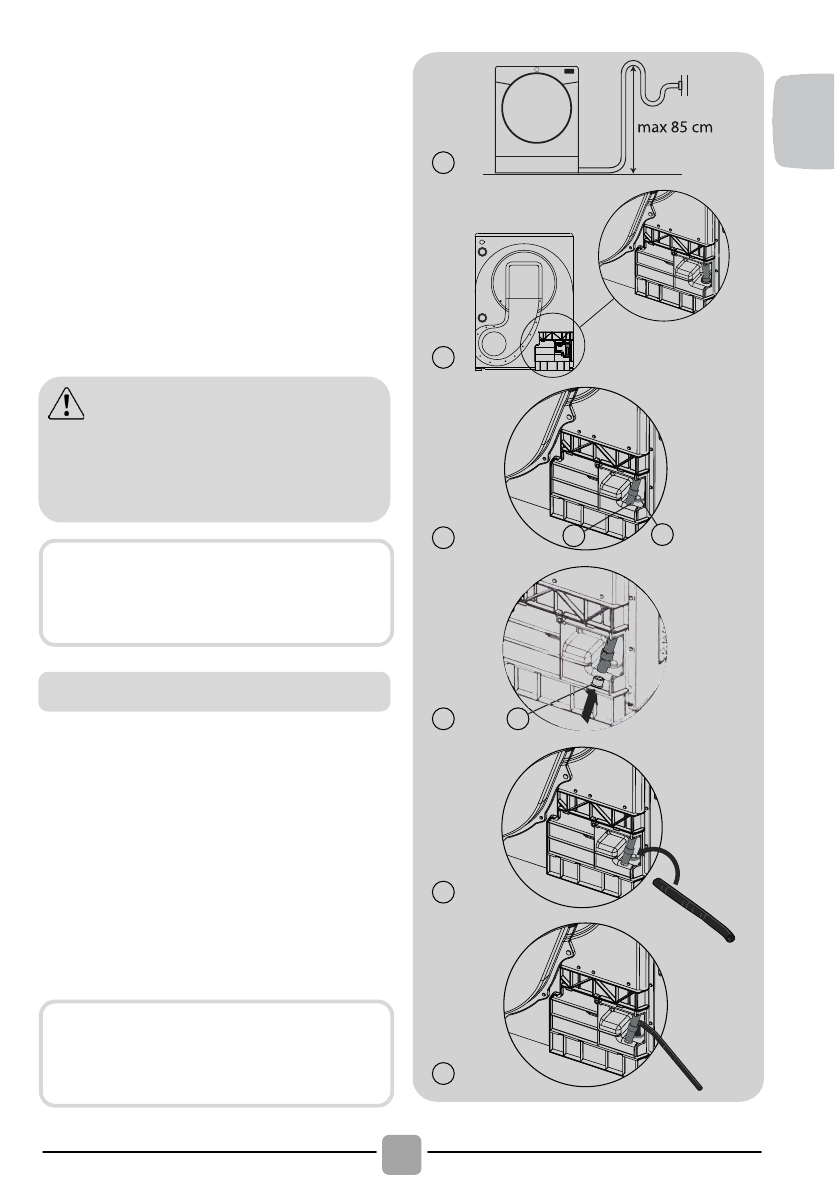 max 85 cm