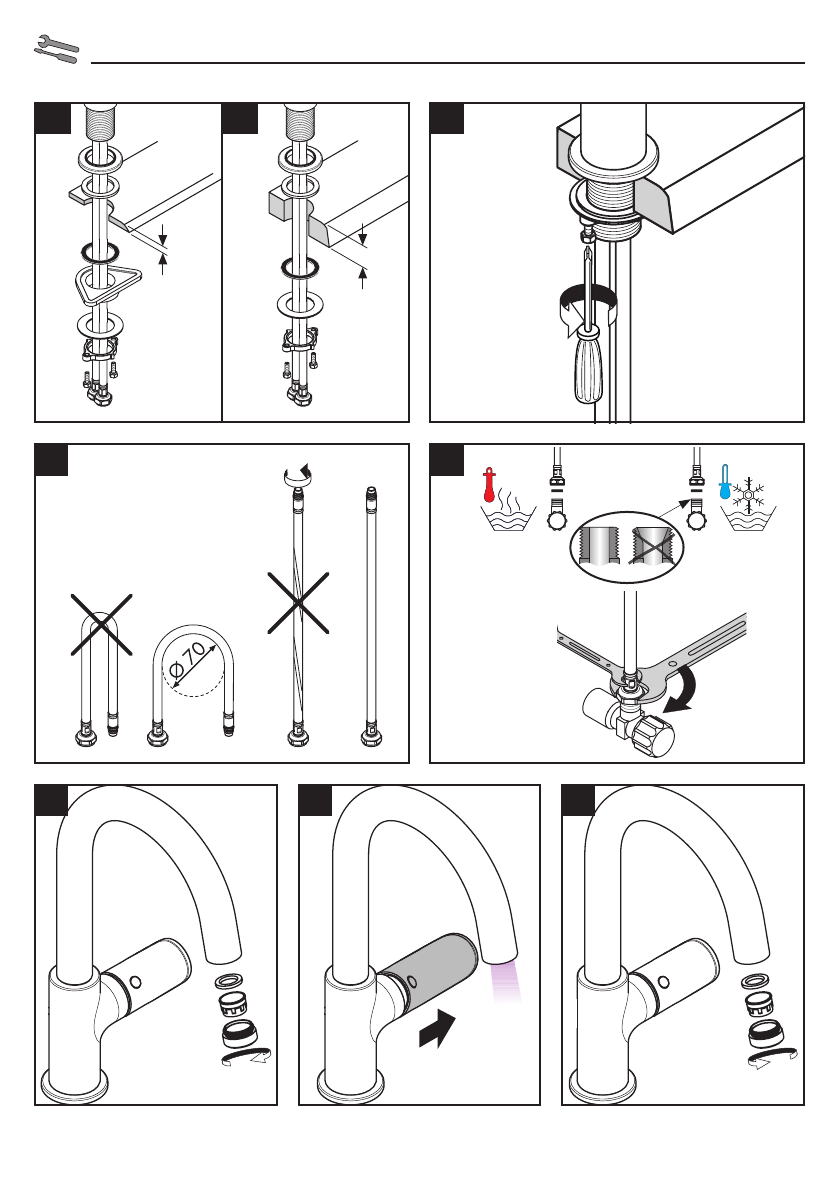 $\varnothing 70$