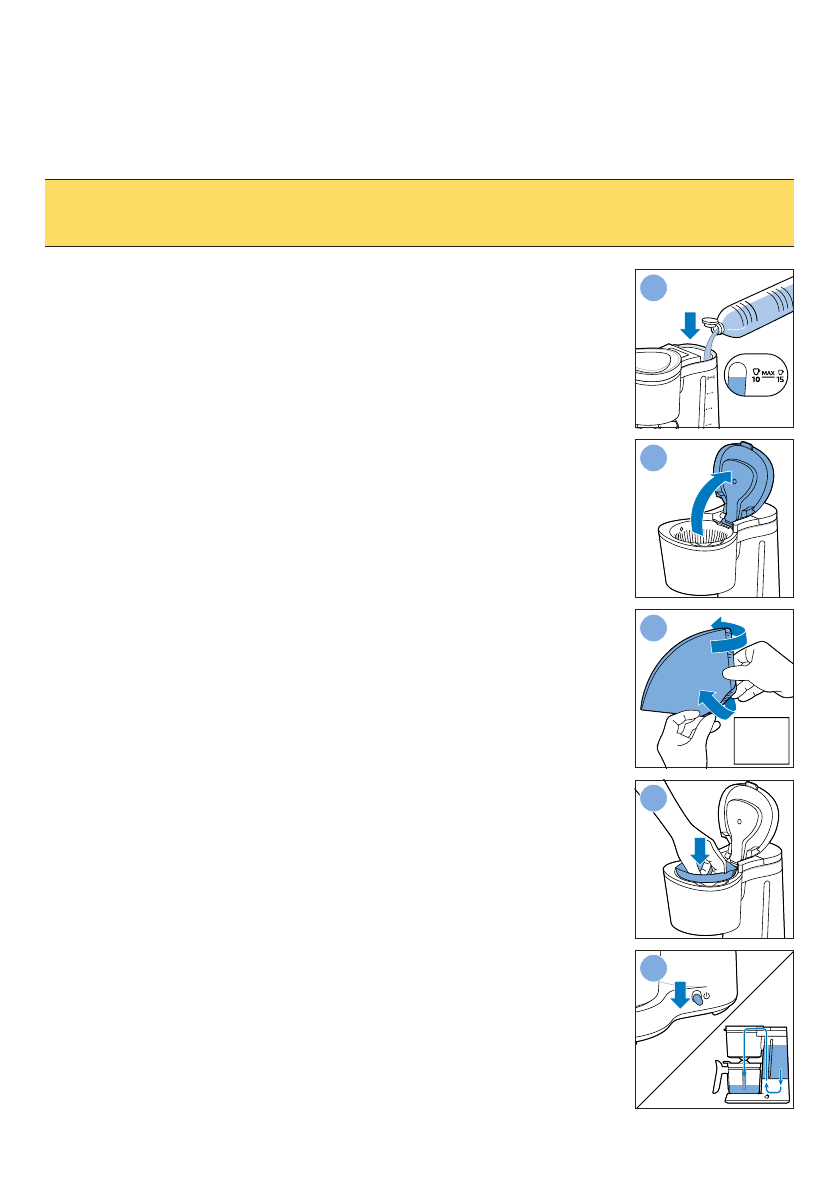 MAX
10
15