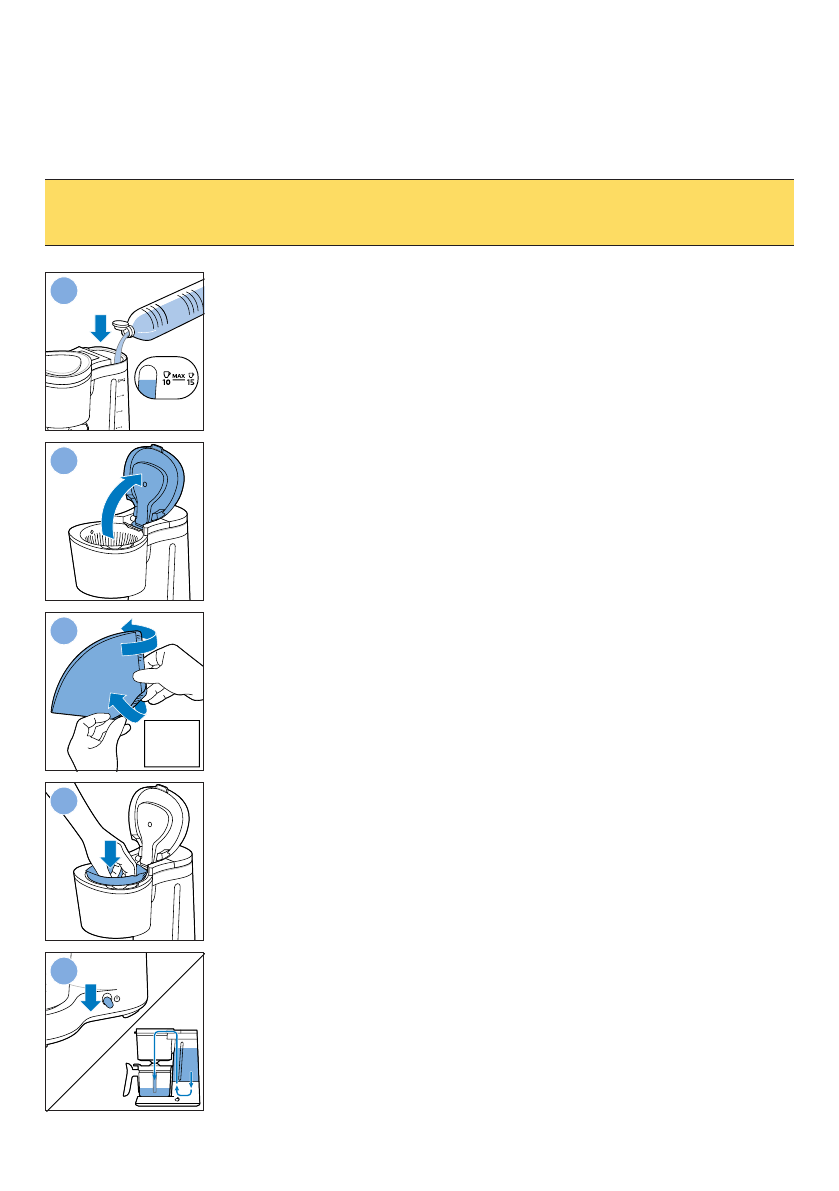 MAX
10
15