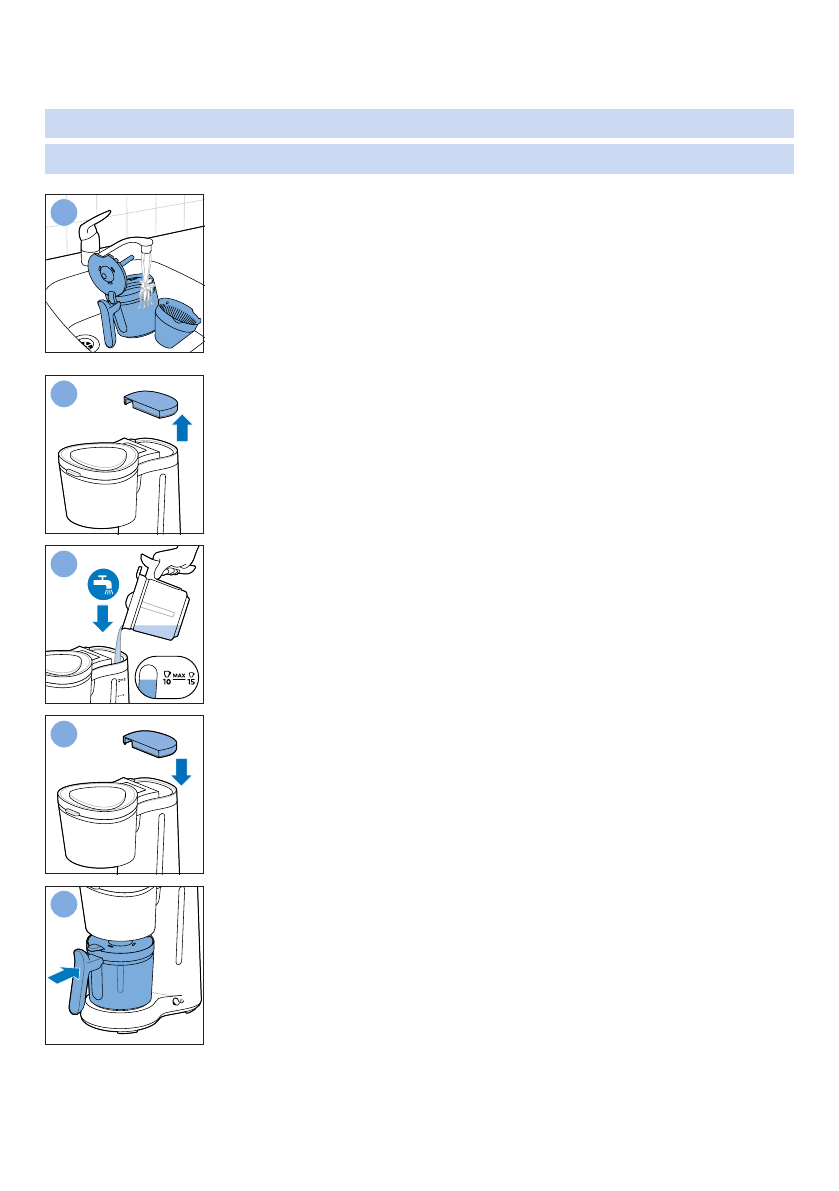 MAX
10
15