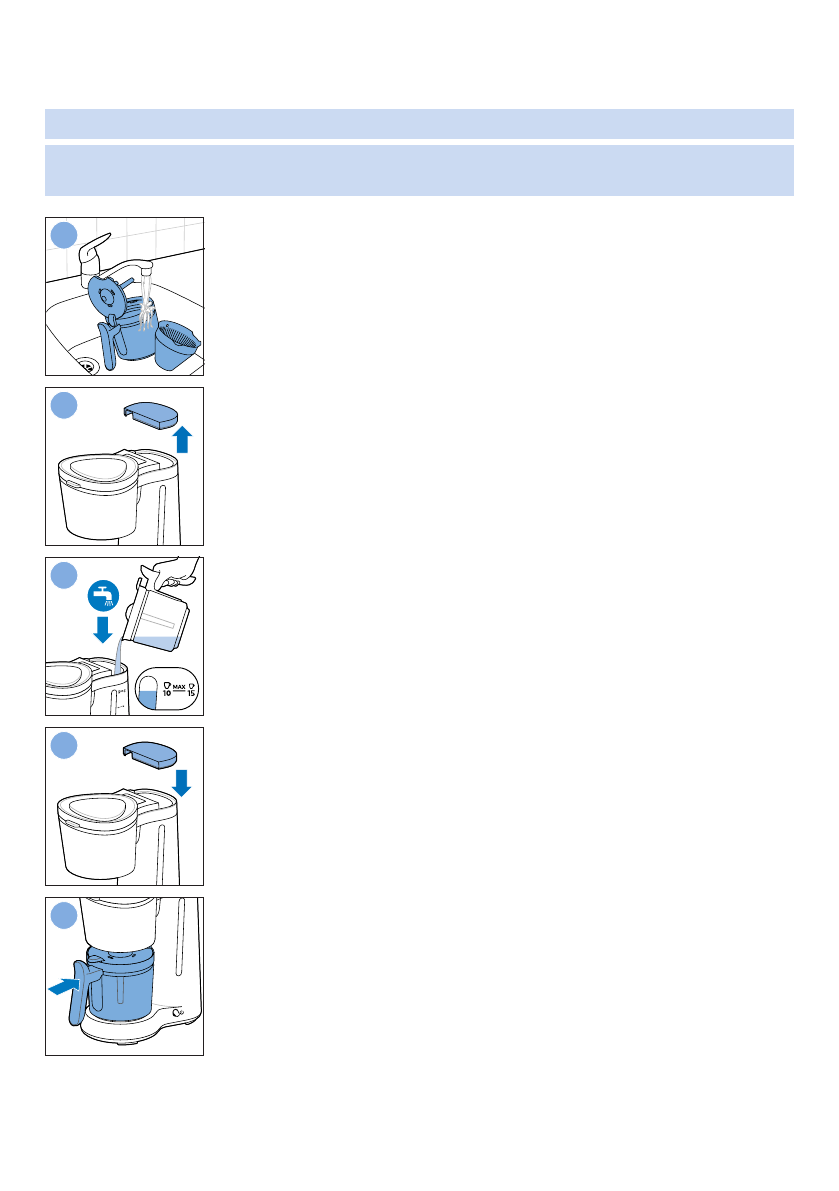 MAX
10
15