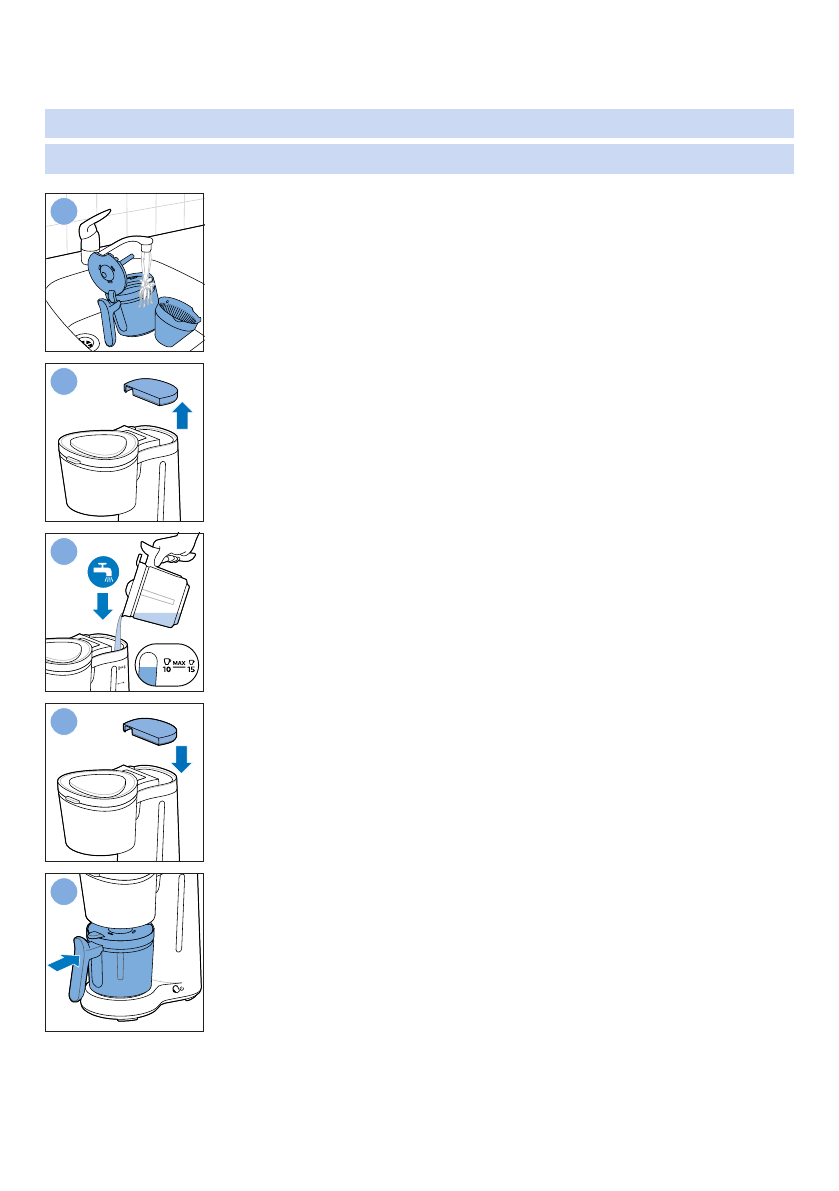 MAX
10
15