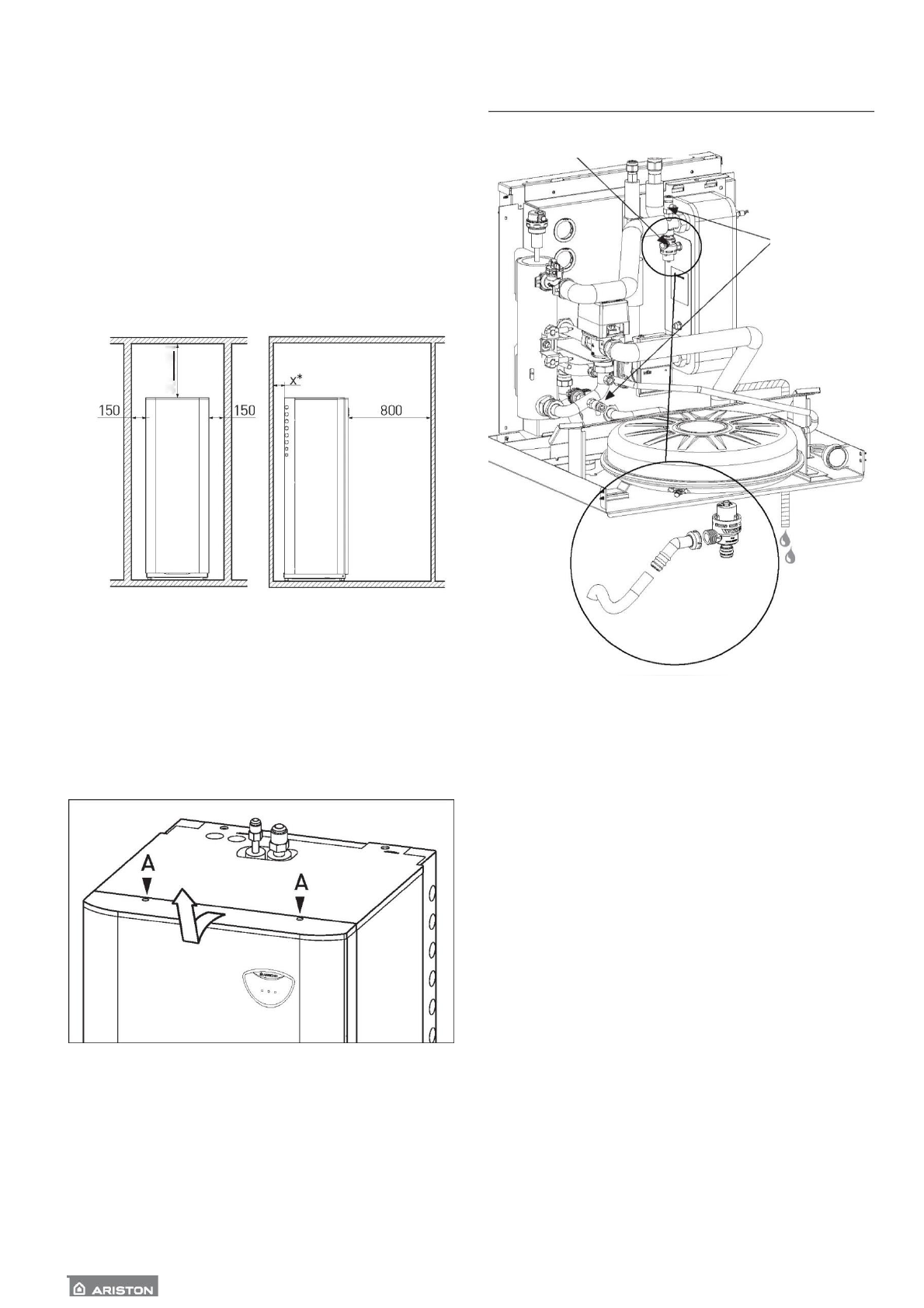 150

150

x*

800

A

A

ARISTON