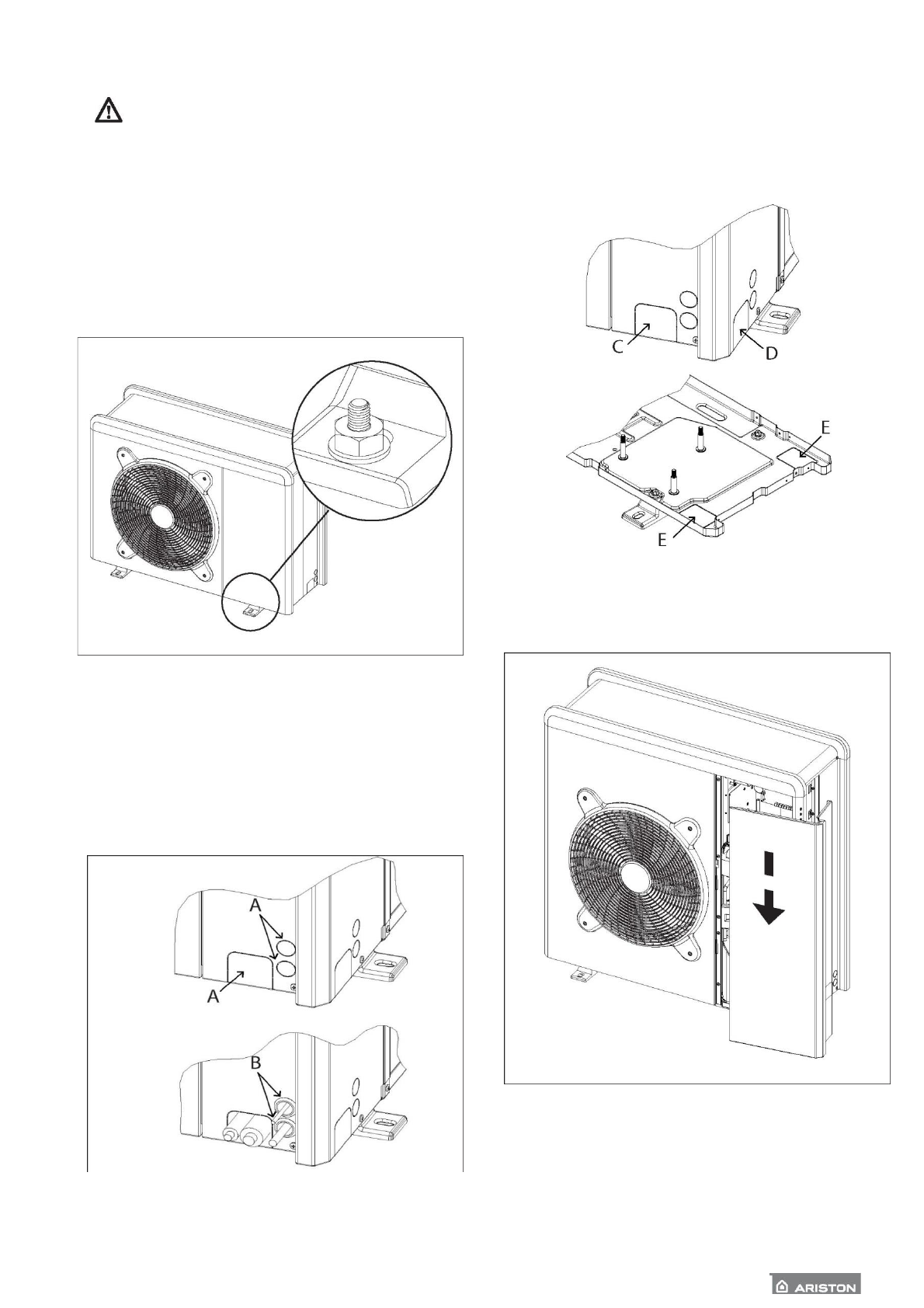 C

D

E

E

A

A

B

ARISTON