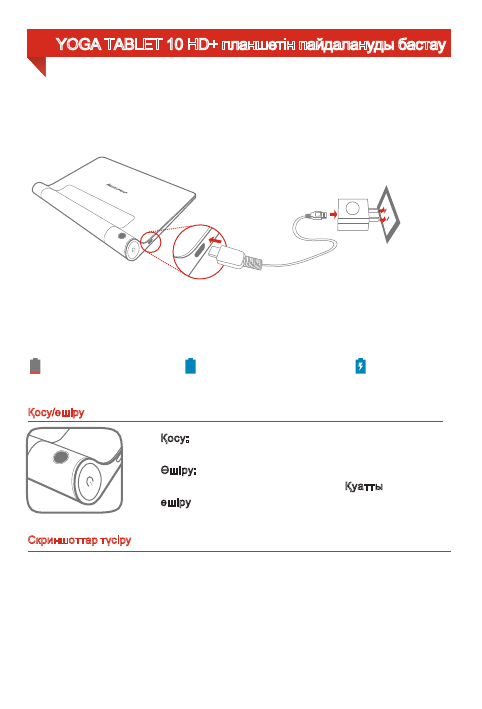 YOGA TABLET 10 HD+ планшетін пайдалануды бастау

Қосу/өшіру

Қосу:

Өшіру:

Қуатты

өшіру

Скриншоттар түсіру