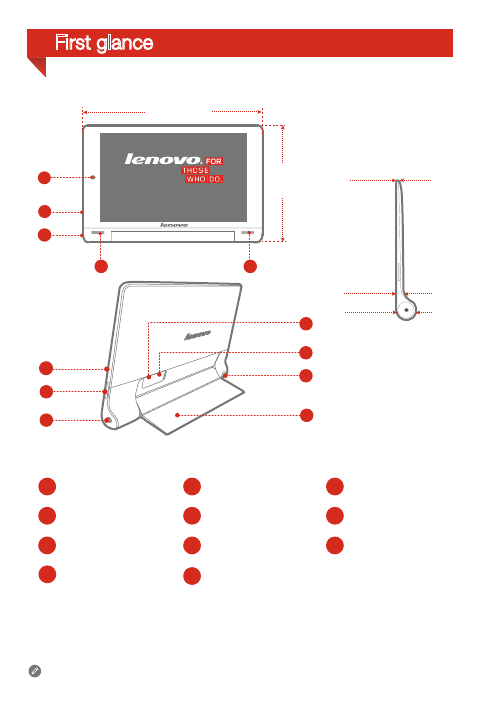 First glance

lenovo. FOR THOSE WHO DO.

lenovo

lenovo