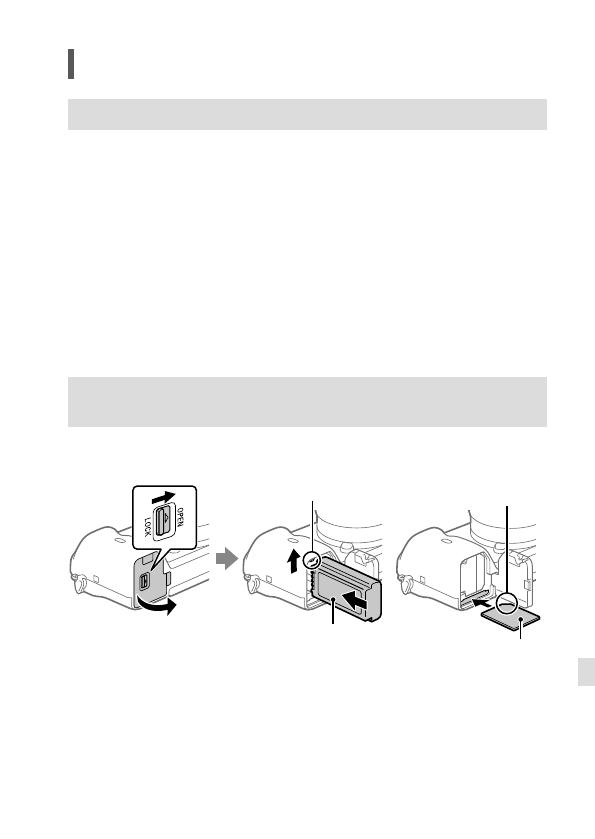 OPEN
LOCK