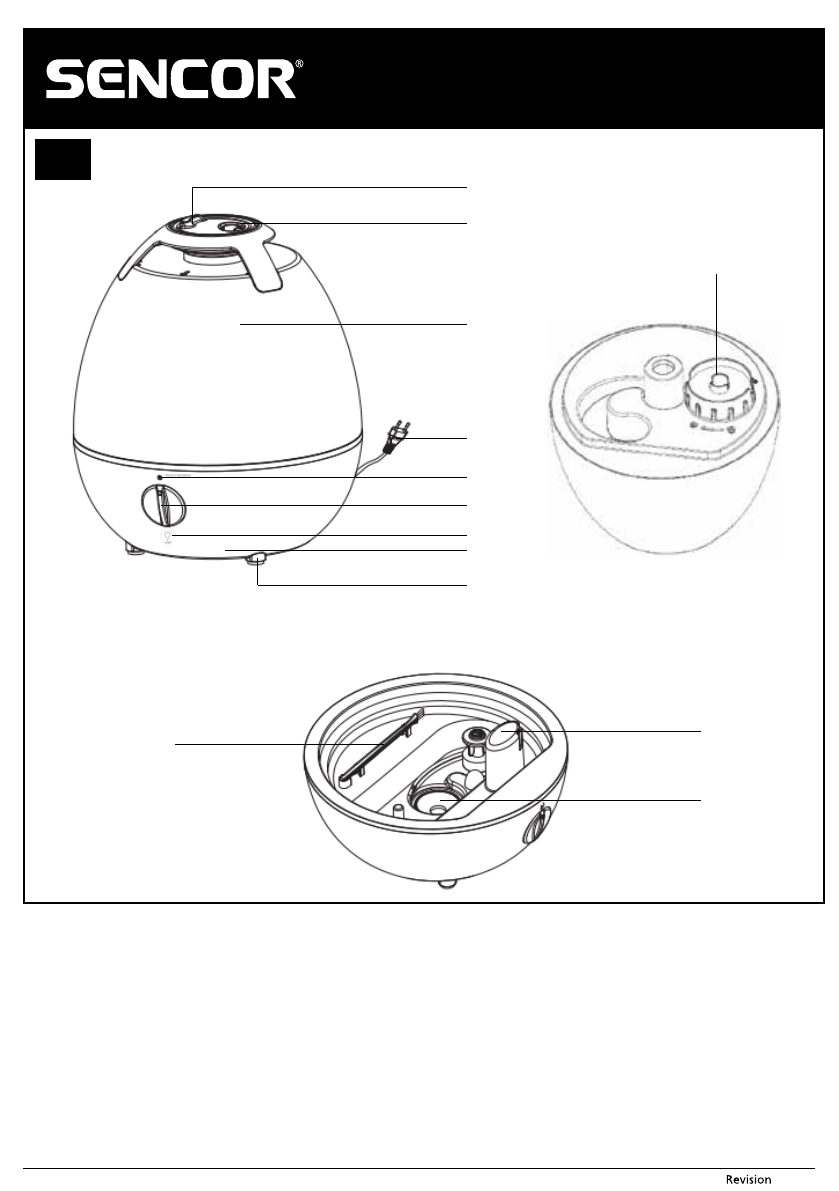 SENCOR®

Revision