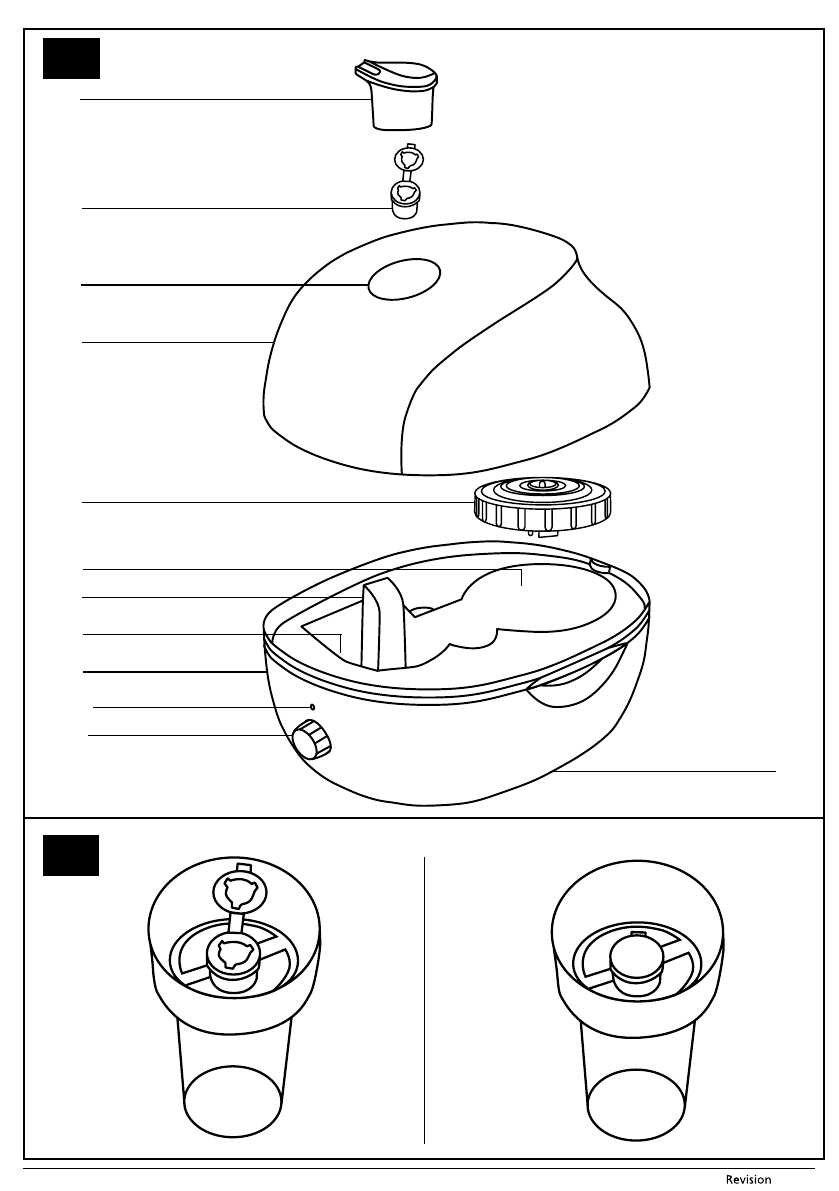 Revision