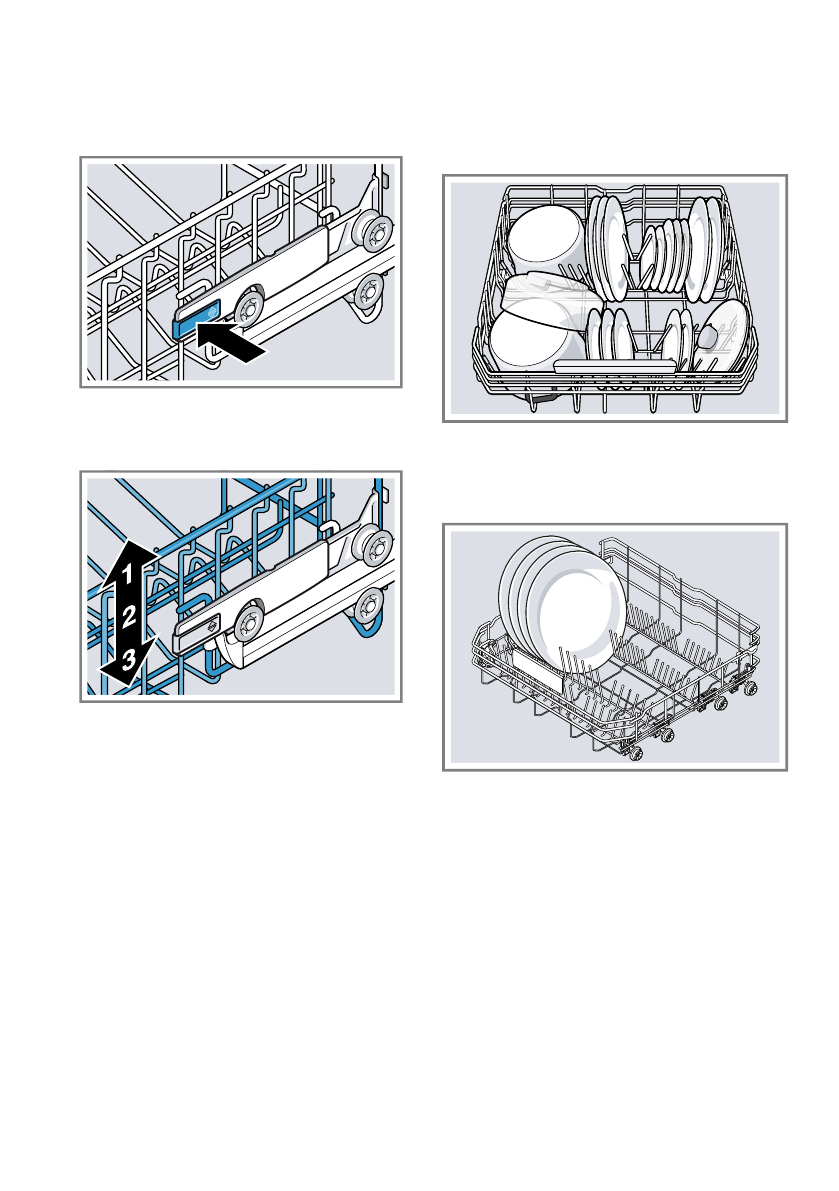 1
2
3