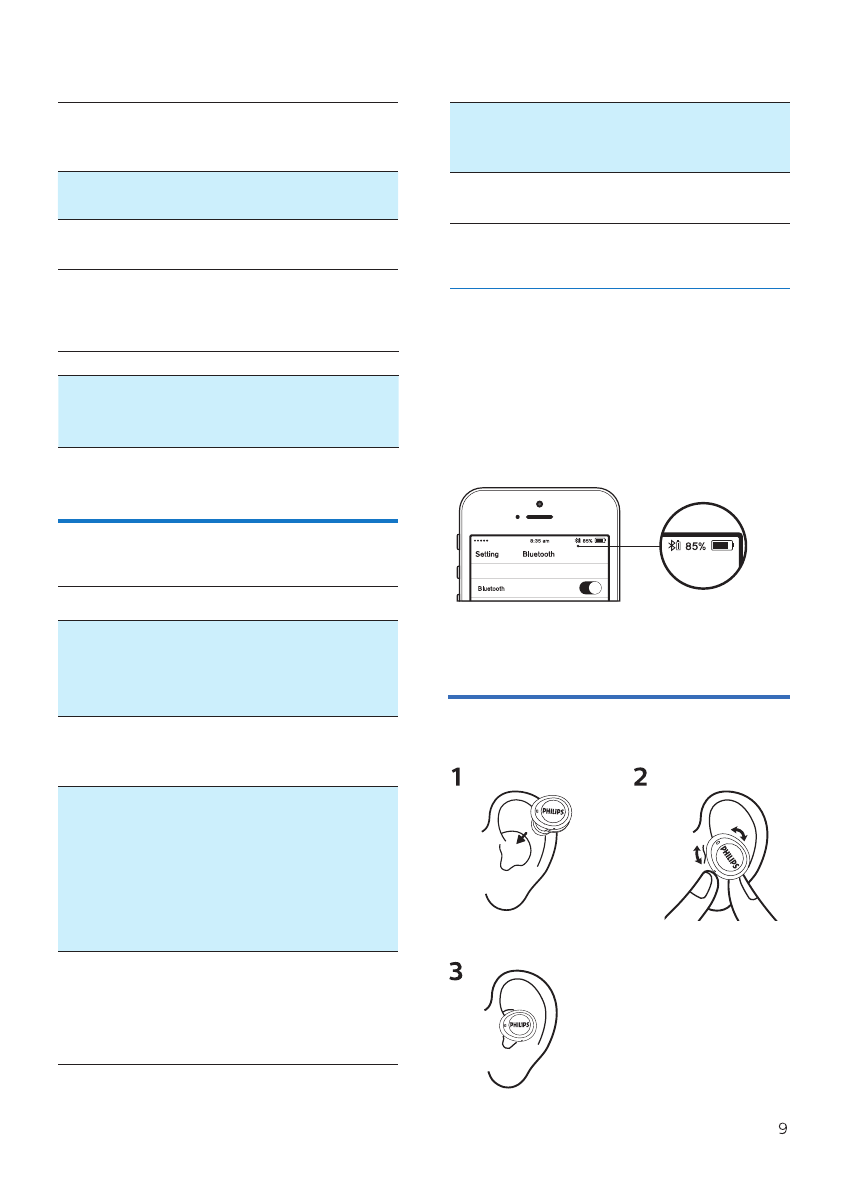 8:35 am

85%

Setting

Bluetooth

Bluetooth

85%

1

PHILIPS

2

PHILIPS

3

PHILIPS

9