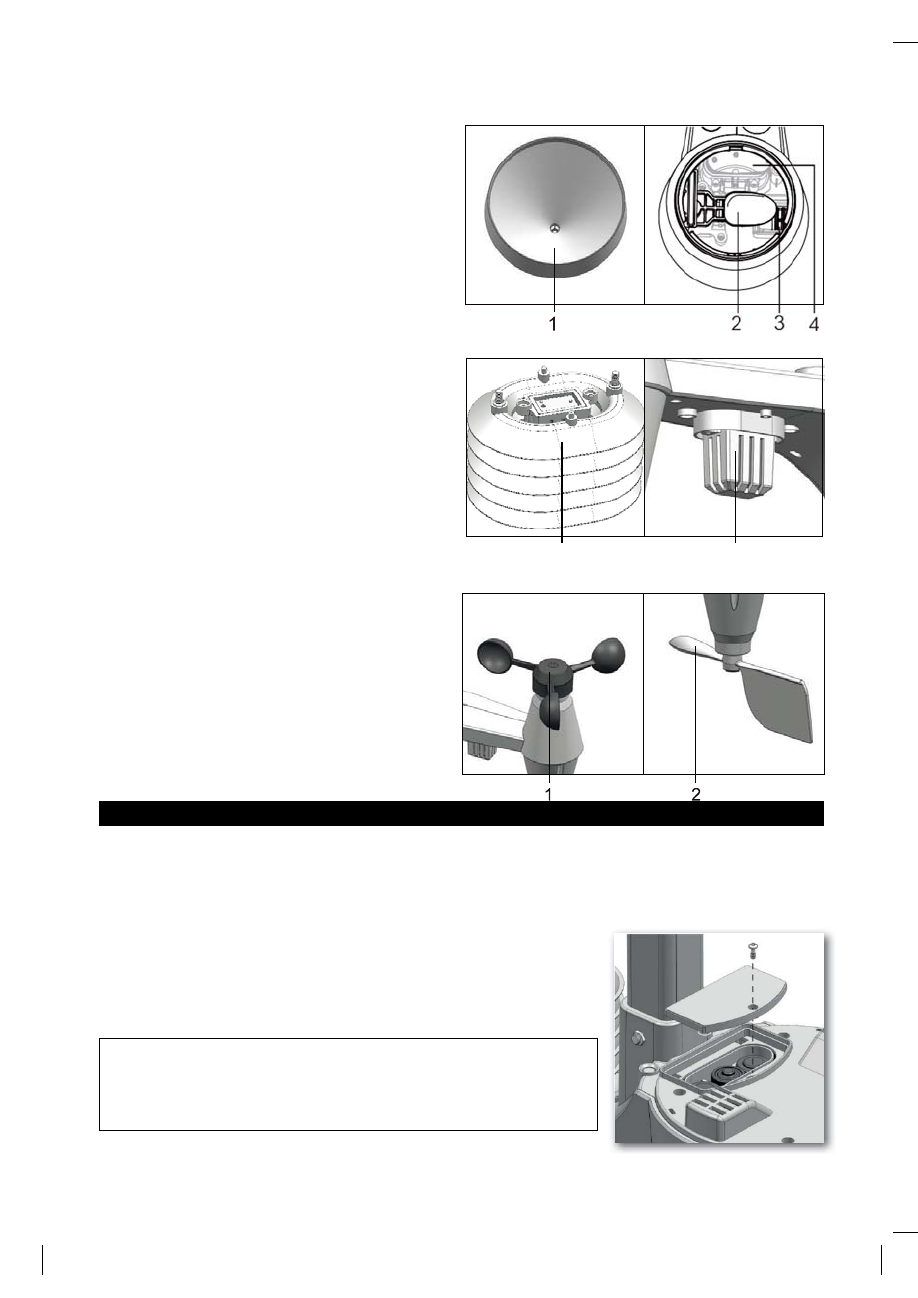 1

2 3 4

1 2