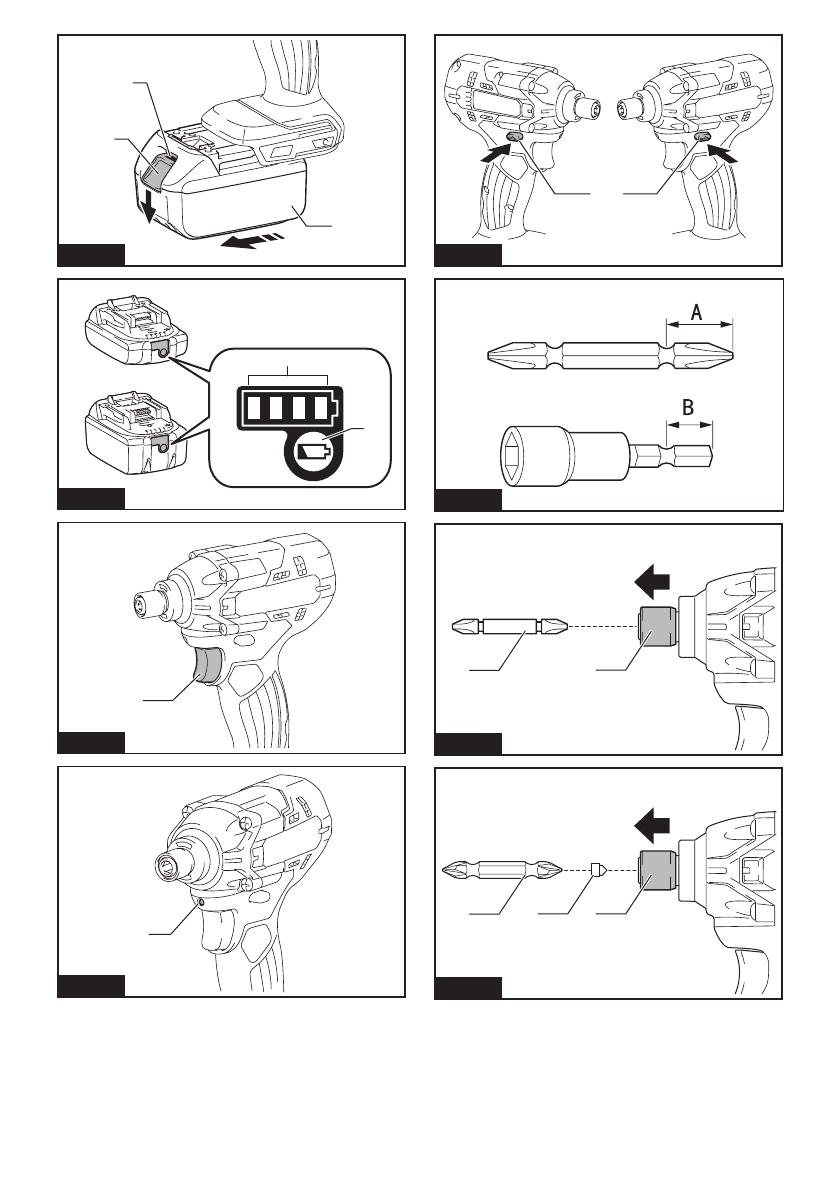 A

B