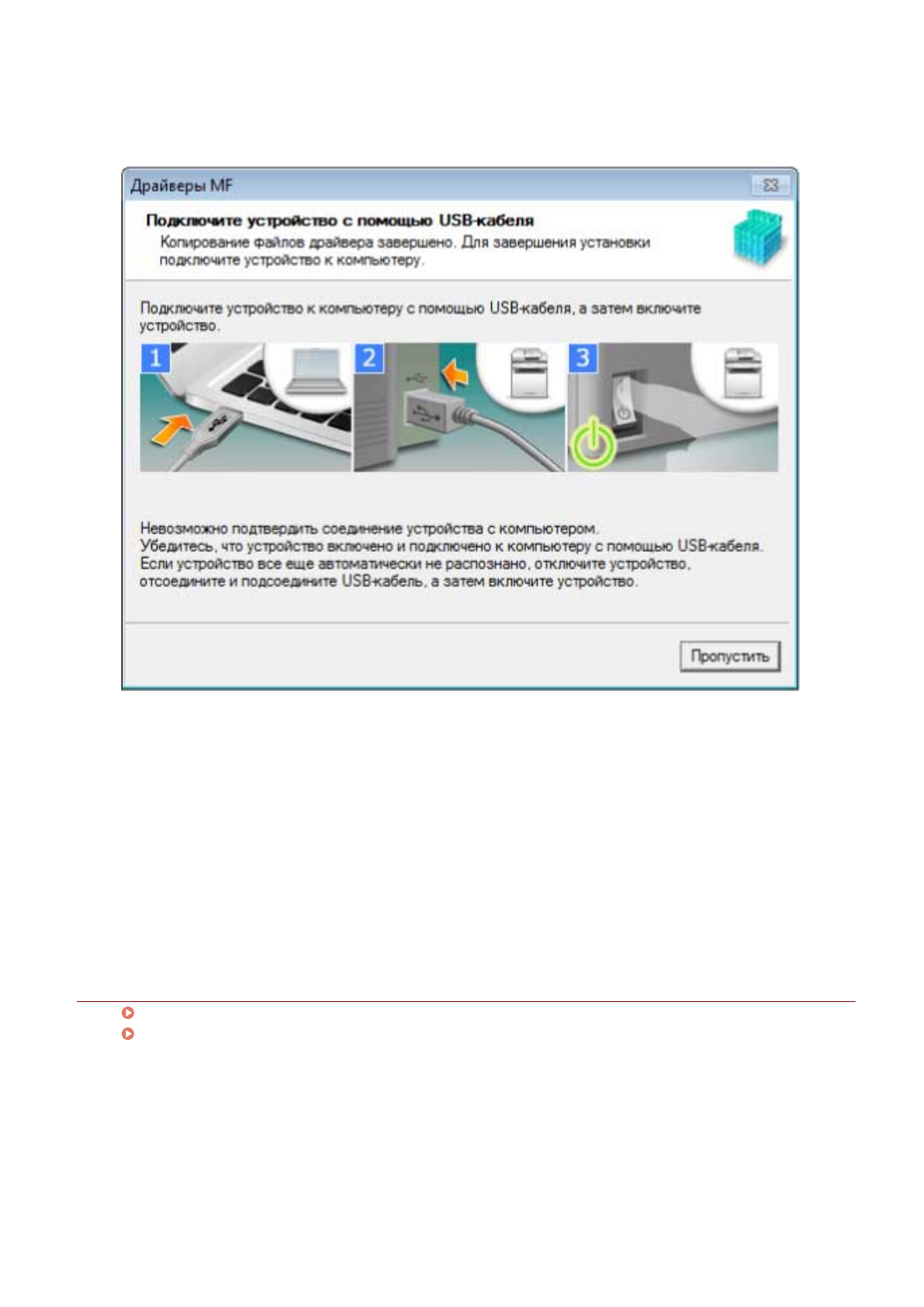 Драйверы MF

Подключите устройство с помощью USB-кабеля

Копирование файлов драйвера завершено. Для завершения установки подключите устройство к компьютеру.

Подключите устройство к компьютеру с помощью USB-кабеля, а затем включите устройство.

1

2

3

Невозможно подтвердить соединение устройства с компьютером.
Убедитесь, что устройство включено и подключено к компьютеру с помощью USB-кабеля.
Если устройство все еще автоматически не распознано, отключите устройство, отсоедините и подсоедините USB-кабель, а затем включите устройство.

Пропустить