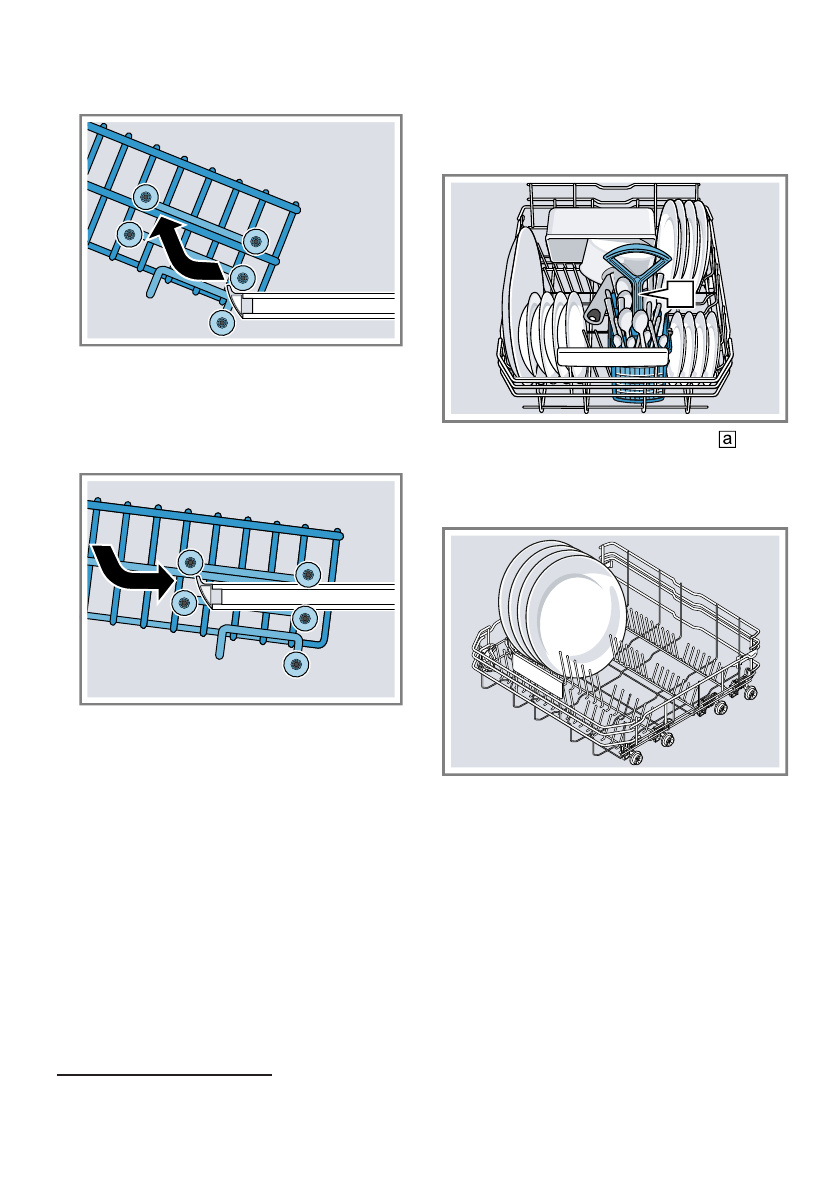 a